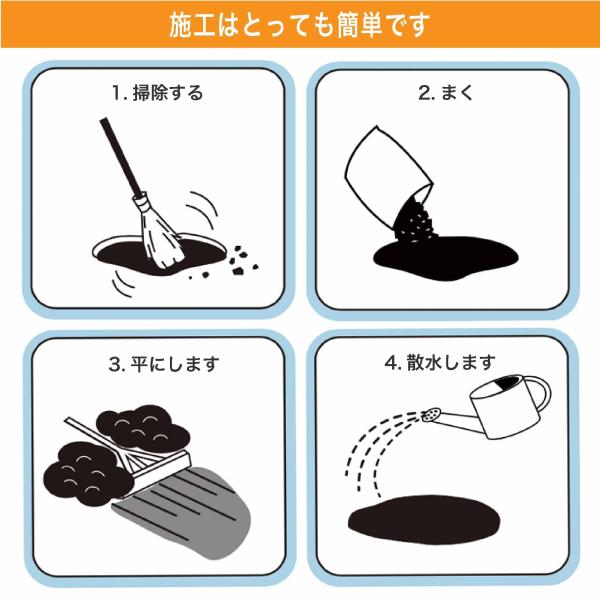 施工はとっても簡単です

1. 掃除する

2. まく

3. 平にします

4. 散水します