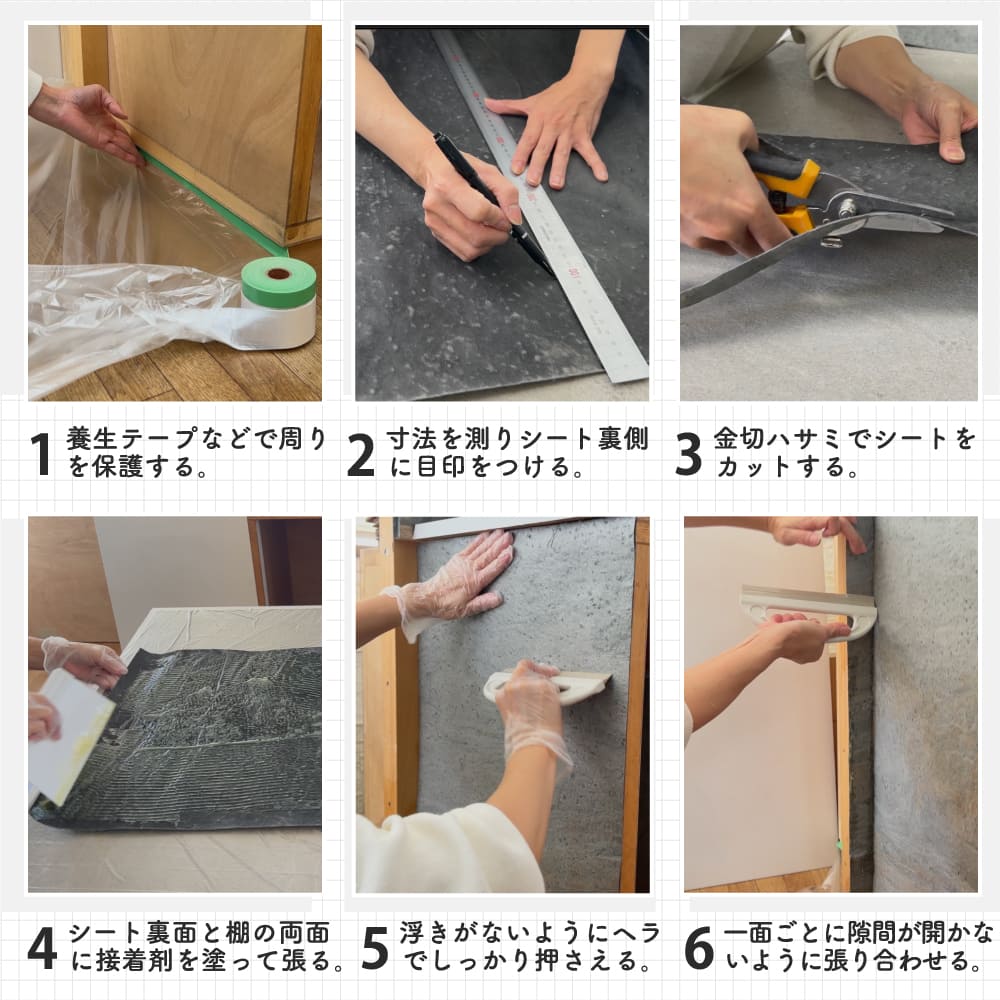 1 養生テープなどで周りを保護する。

2 寸法を測りシート裏側に目印をつける。

3 金切ハサミでシートをカットする。

4 シート裏面と棚の両面に接着剤を塗って張る。

5 浮きがないようにヘラでしっかり押さえる。

6 一面ごとに隙間が開かないように張り合わせる。