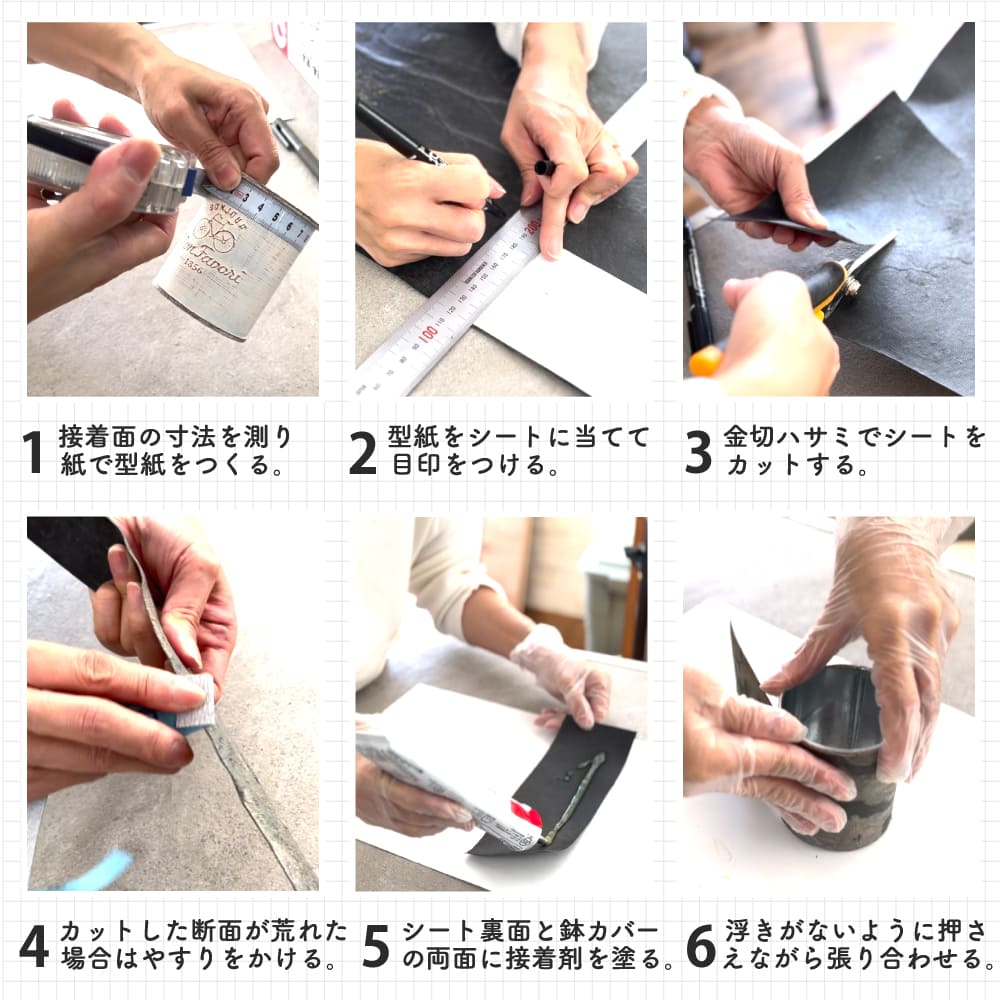 1 接着面の寸法を測り紙で型紙をつくる。

2 型紙をシートに当てて目印をつける。

3 金切ハサミでシートをカットする。

4 カットした断面が荒れた場合はやすりをかける。

5 シート裏面と鉢カバーの両面に接着剤を塗る。

6 浮きがないように押さえながら張り合わせる。