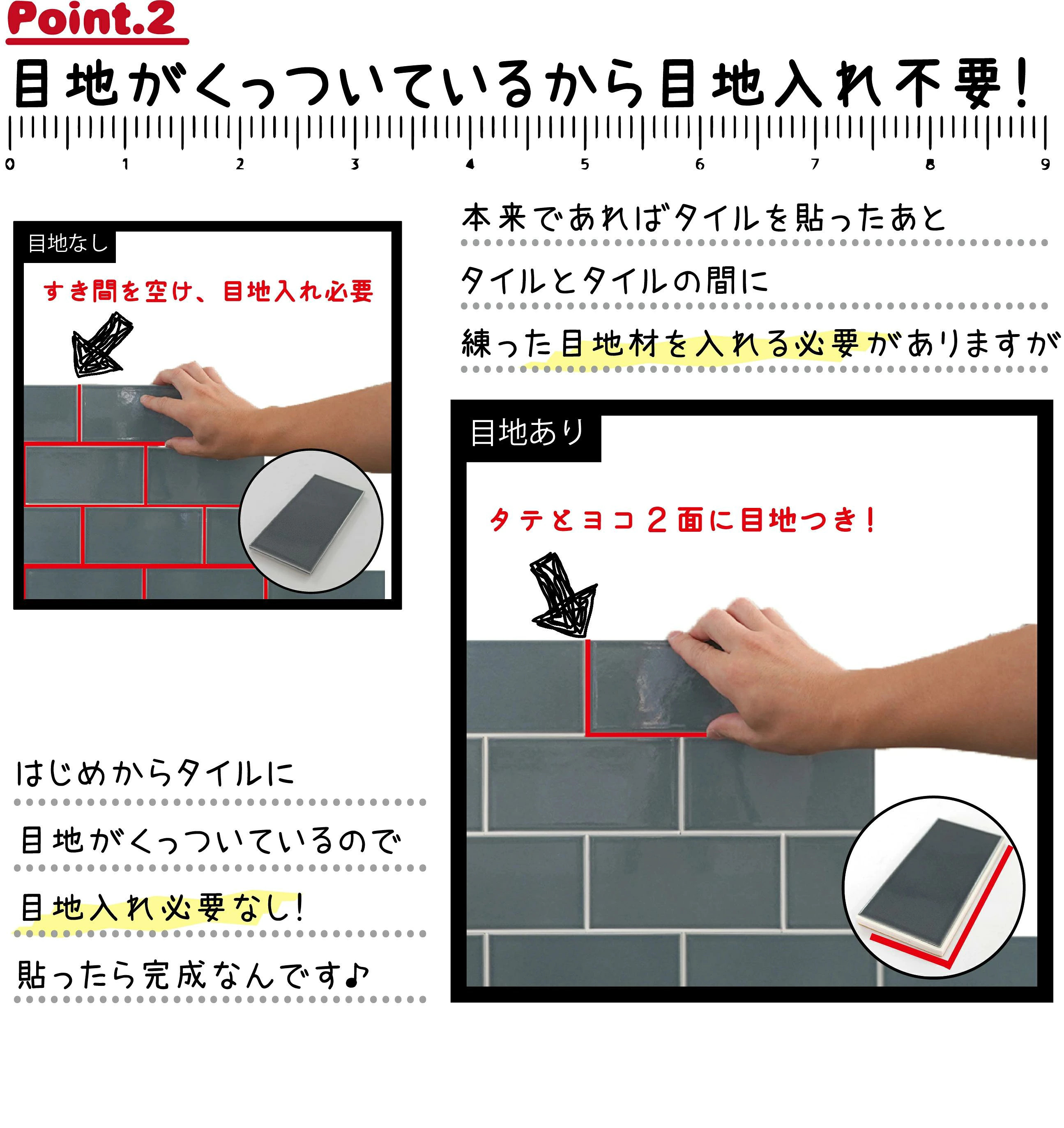 Point.2

目地がくっついているから目地入れ不要!

0 1 2 3 4 5 6 7 8 9

目地なし

すき間を空け、目地入れ必要

本来であればタイルを貼ったあと

タイルとタイルの間に

練った目地材を入れる必要がありますが

目地あり

タテとヨコ2面に目地つき!

はじめからタイルに

目地がくっついているので

目地入れ必要なし!

貼ったら完成なんです♪