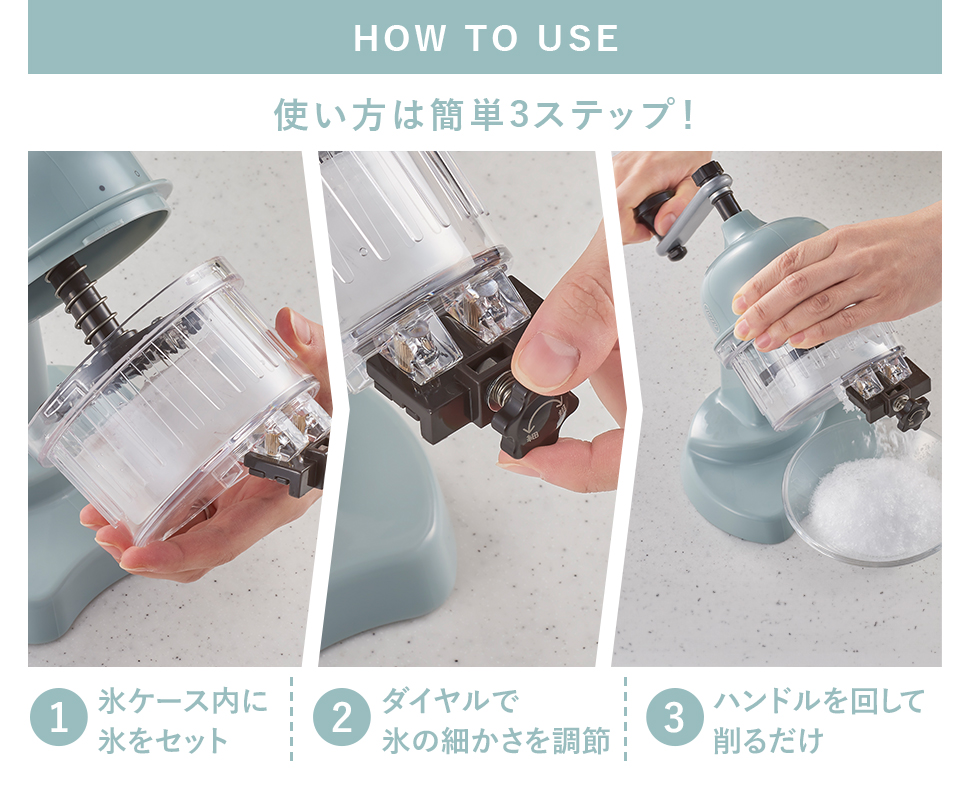 HOW TO USE

使い方は簡単3ステップ！

1 氷ケース内に氷をセット

2 ダイヤルで氷の細かさを調節

3 ハンドルを回して削るだけ