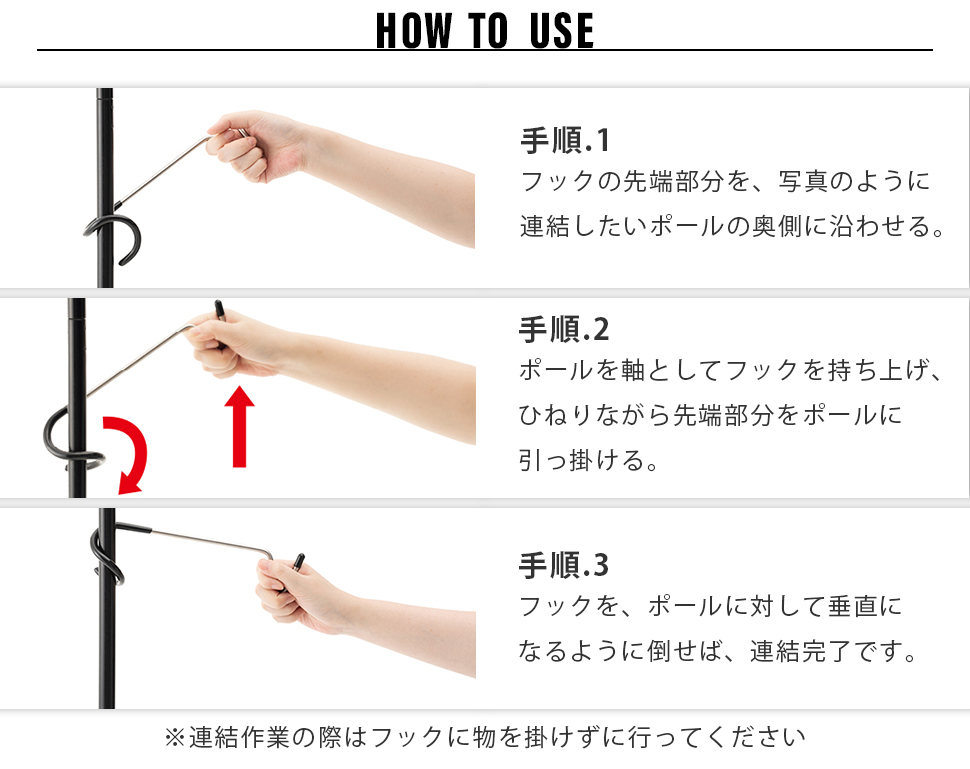 HOW TO USE

手順.1
フックの先端部分を、写真のように連結したいポールの奥側に沿わせる。

手順.2
ポールを軸としてフックを持ち上げ、ひねりながら先端部分をポールに引っ掛ける。

手順.3
フックを、ポールに対して垂直になるように倒せば、連結完了です。

※連結作業の際はフックに物を掛けずに行ってください