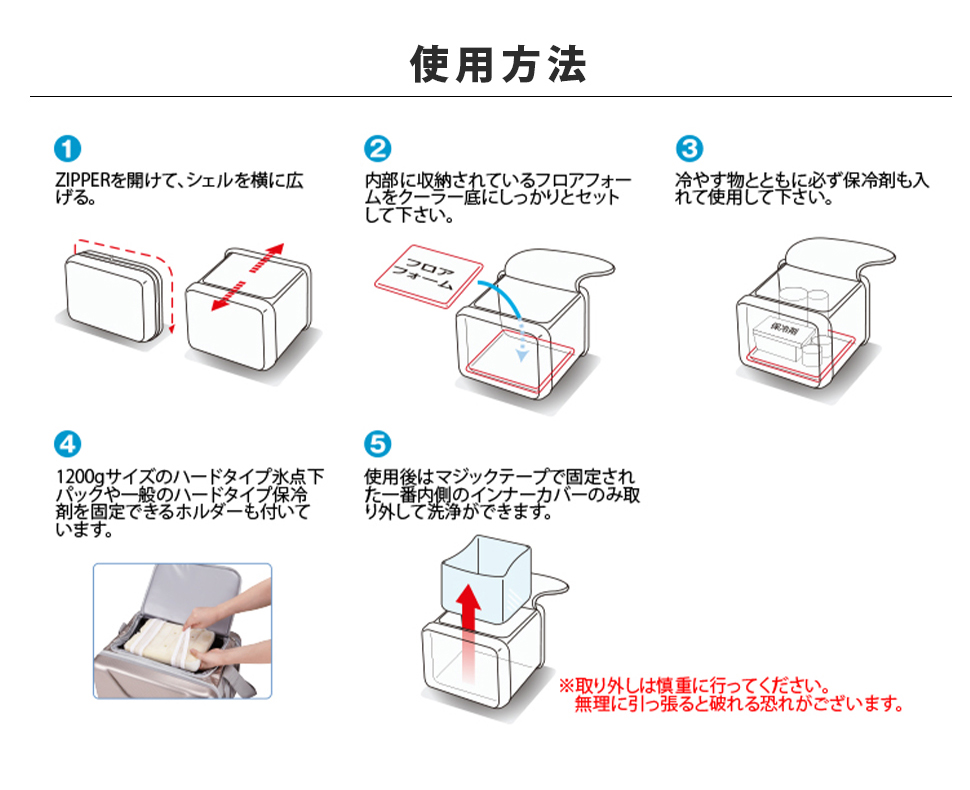 使用方法

1
ZIPPERを開けて、シェルを横に広げる。

2
内部に収納されているフロアフォームをクーラー底にしっかりとセットして下さい。

フロアフォーム

3
冷やす物とともに必ず保冷剤も入れて使用して下さい。

保冷剤

4
1200gサイズのハードタイプ氷点下パックや一般のハードタイプ保冷剤を固定できるホルダーも付いています。

5
使用後はマジックテープで固定された一番内側のインナーカバーのみ取り外して洗浄ができます。

※取り外しは慎重に行ってください。
無理に引っ張ると破れる恐れがございます。