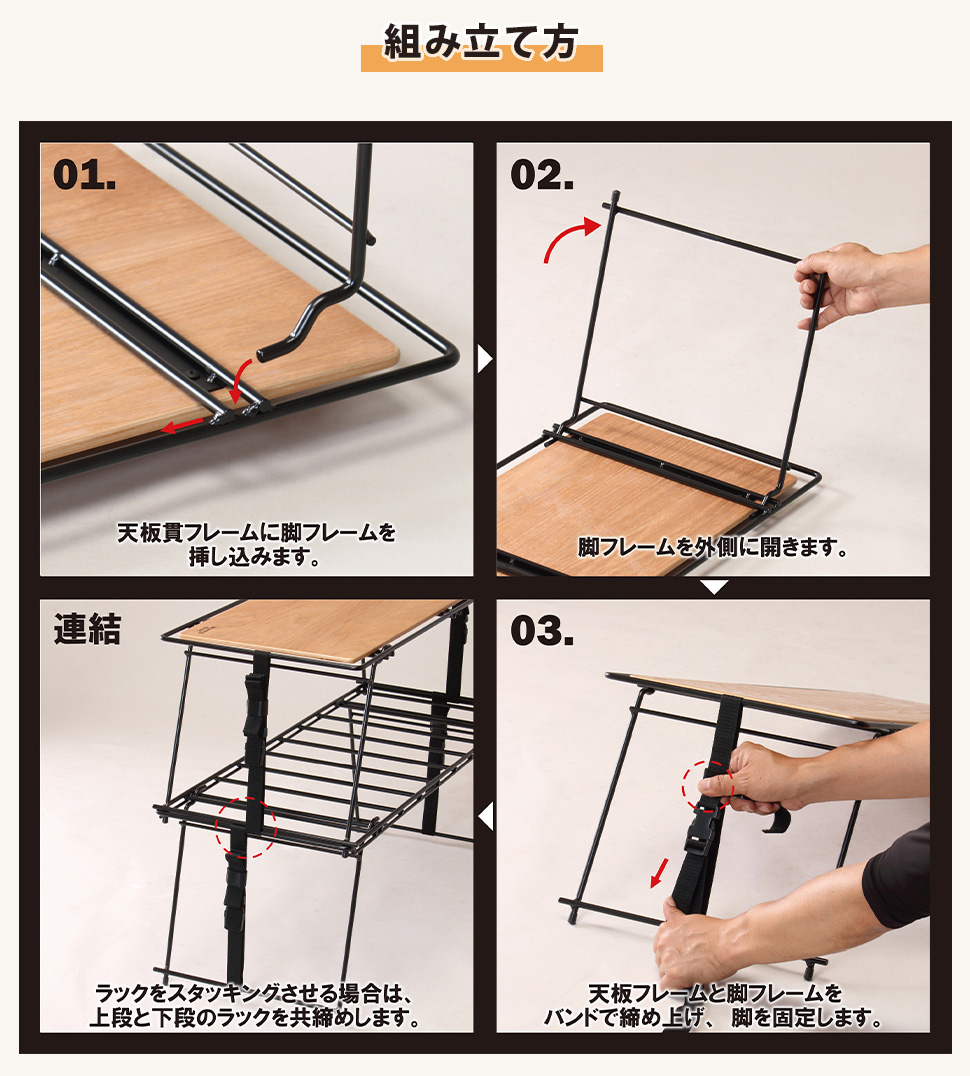 組み立て方

01.

天板貫フレームに脚フレームを挿し込みます。

02.

脚フレームを外側に開きます。

03.

天板フレームと脚フレームをバンドで締め上げ、 脚を固定します。

連結

ラックをスタッキングさせる場合は、上段と下段のラックを共締めします。