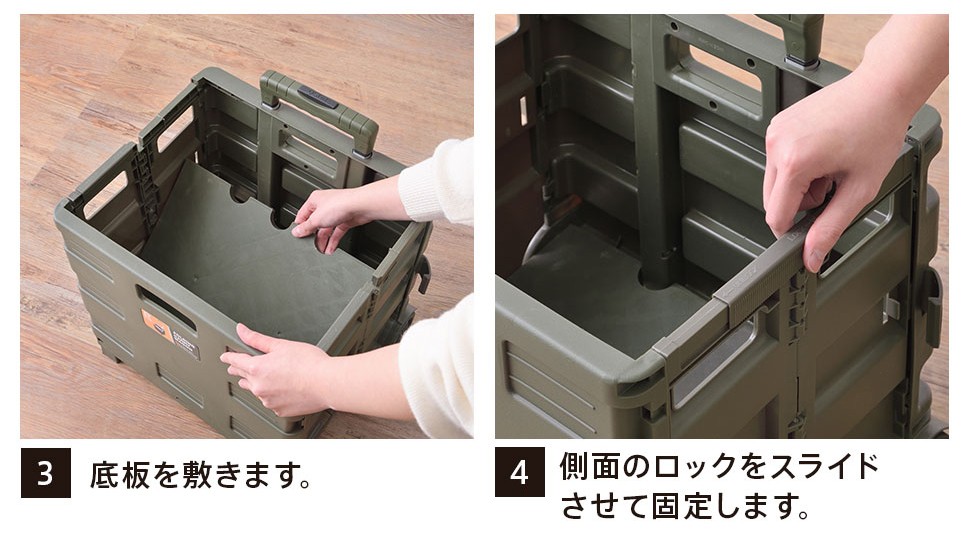 3 底板を敷きます。

4 側面のロックをスライドさせて固定します。