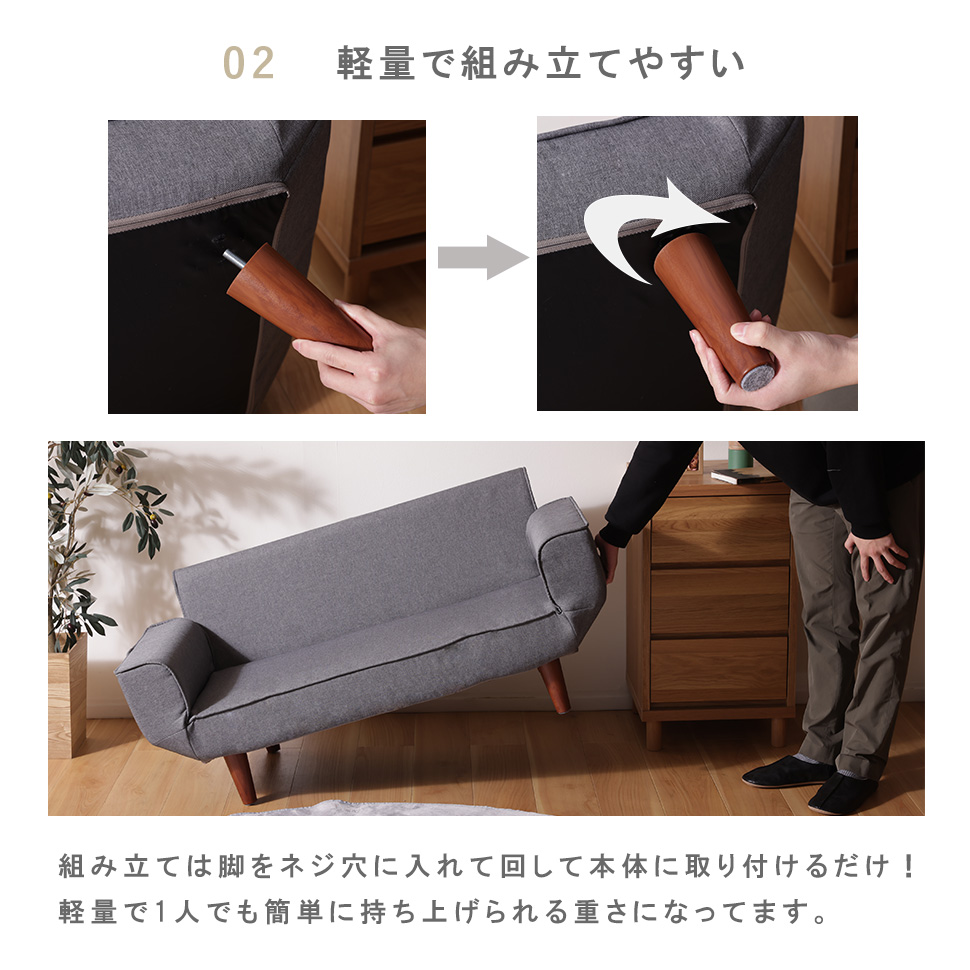 02 軽量で組み立てやすい

組み立ては脚をネジ穴に入れて回して本体に取り付けるだけ！
軽量で1人でも簡単に持ち上げられる重さになってます。