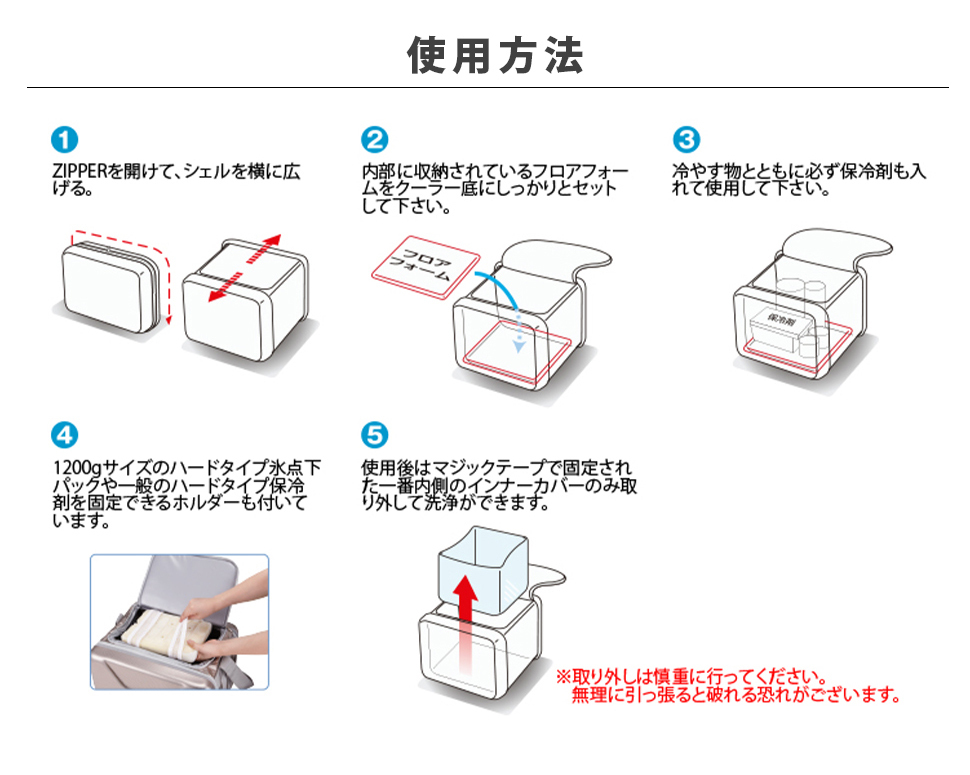 使用方法

1
ZIPPERを開けて、シェルを横に広げる。

2
内部に収納されているフロアフォームをクーラー底にしっかりとセットして下さい。

フロアフォーム

3
冷やす物とともに必ず保冷剤も入れて使用して下さい。

保冷剤

4
1200gサイズのハードタイプ氷点下パックや一般のハードタイプ保冷剤を固定できるホルダーも付いています。

5
使用後はマジックテープで固定された一番内側のインナーカバーのみ取り外して洗浄ができます。

※取り外しは慎重に行ってください。
無理に引っ張ると破れる恐れがございます。