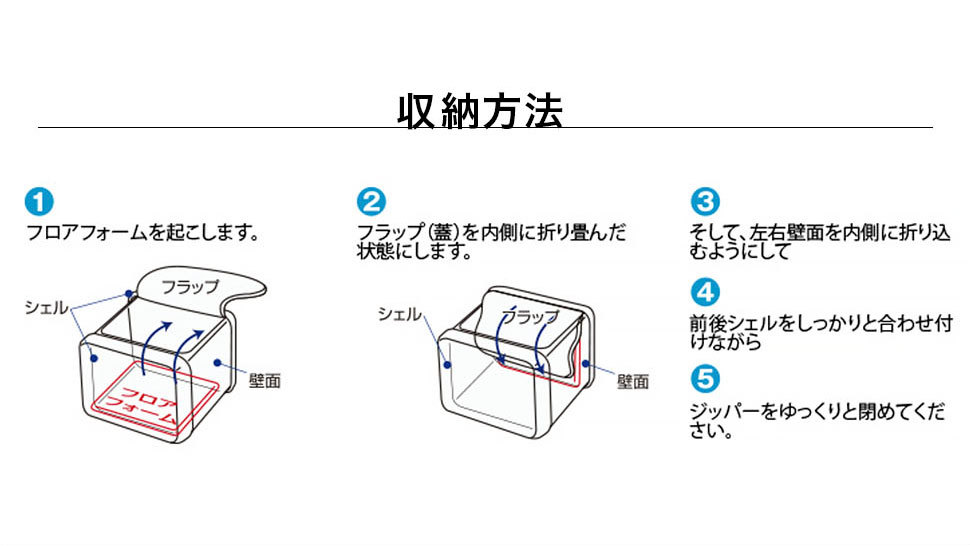 収納方法

1
フロアフォームを起こします。

フラップ
シェル
壁面
フロアフォーム

2
フラップ(蓋)を内側に折り畳んだ状態にします。

シェル
フラップ
壁面

3
そして、左右壁面を内側に折り込むようにして

4
前後シェルをしっかりと合わせ付けながら

5
ジッパーをゆっくりと閉めてください。