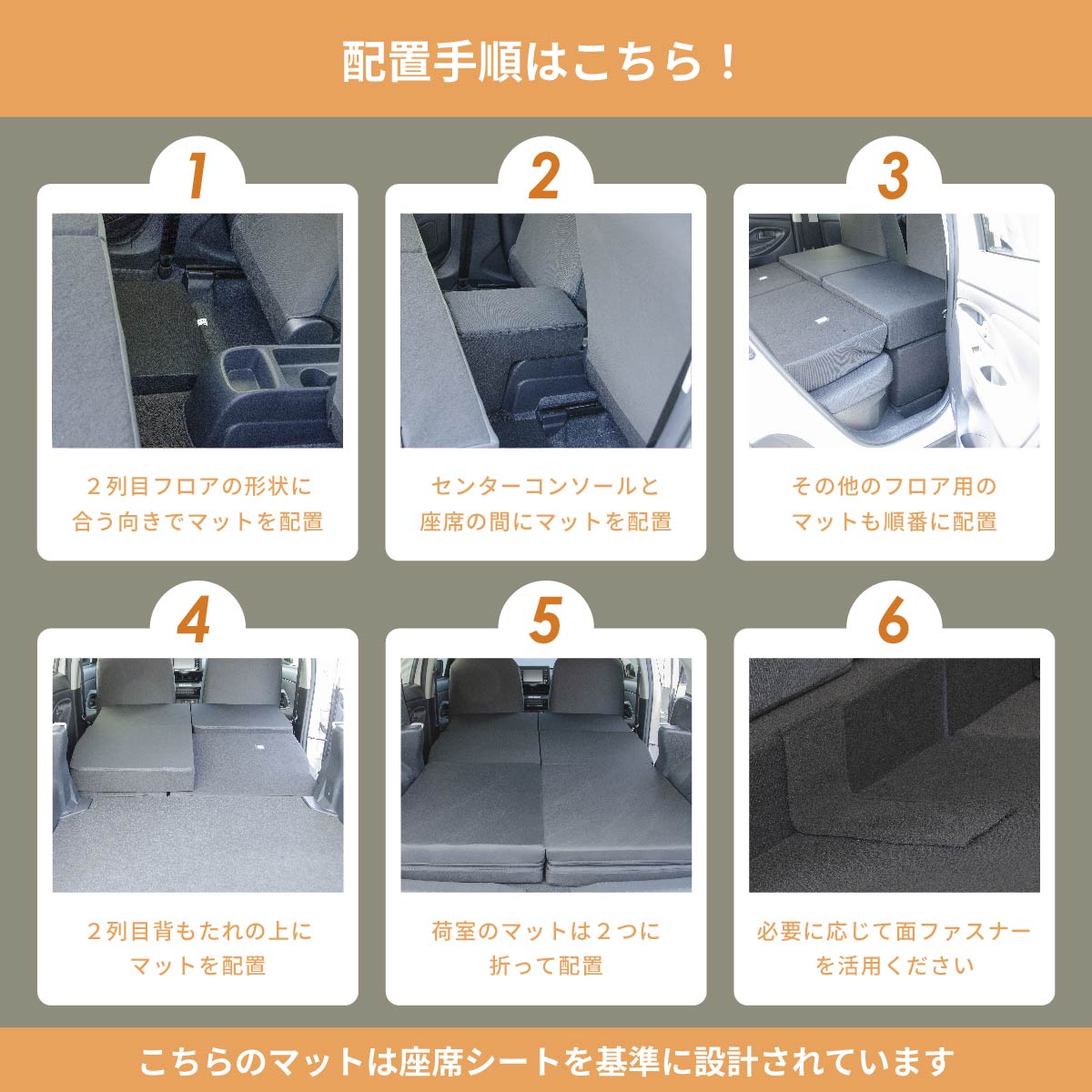 配置手順はこちら！

1
２列目フロアの形状に合う向きでマットを配置

2
センターコンソールと座席の間にマットを配置

3
その他のフロア用のマットも順番に配置

4
２列目背もたれの上にマットを配置

5
荷室のマットは２つに折って配置

6
必要に応じて面ファスナーを活用ください

こちらのマットは座席シートを基準に設計されています