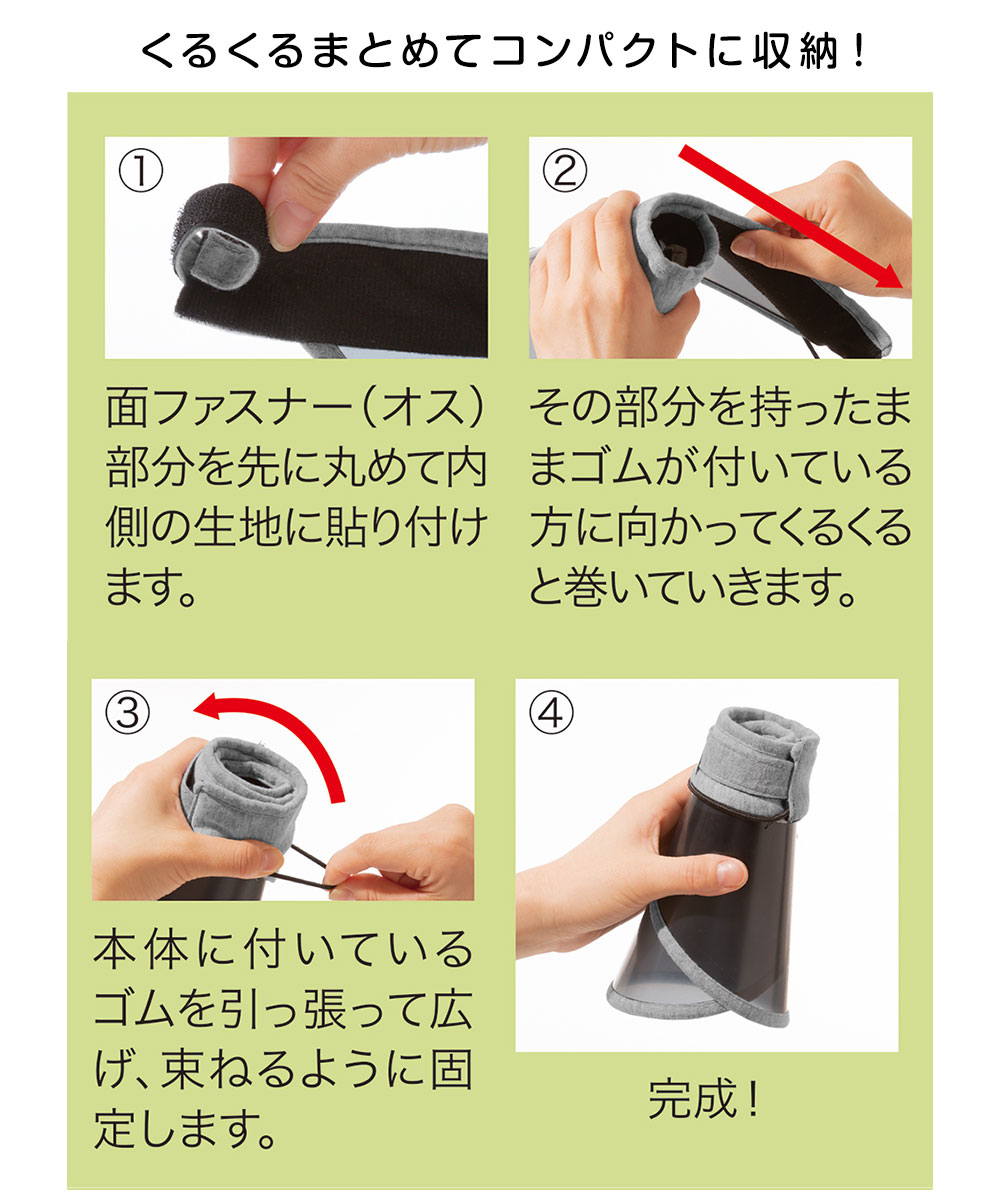 くるくるまとめてコンパクトに収納！

①

面ファスナー（オス）部分を先に丸めて内側の生地に貼り付けます。

②

その部分を持ったままゴムが付いている方に向かってくるくると巻いていきます。

③

本体に付いているゴムを引っ張って広げ、束ねるように固定します。

④

完成！