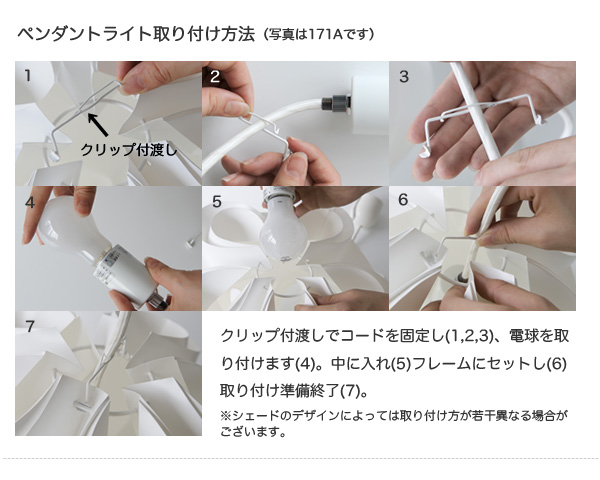 ペンダントライト取り付け方法（写真は171Aです）

1

クリップ付渡し

2

3

4

5

6

7

クリップ付渡しでコードを固定し(1,2,3)、電球を取り付けます(4)。中に入れ(5)フレームにセットし(6)取り付け準備終了(7)。

※シェードのデザインによっては取り付け方が若干異なる場合がございます。