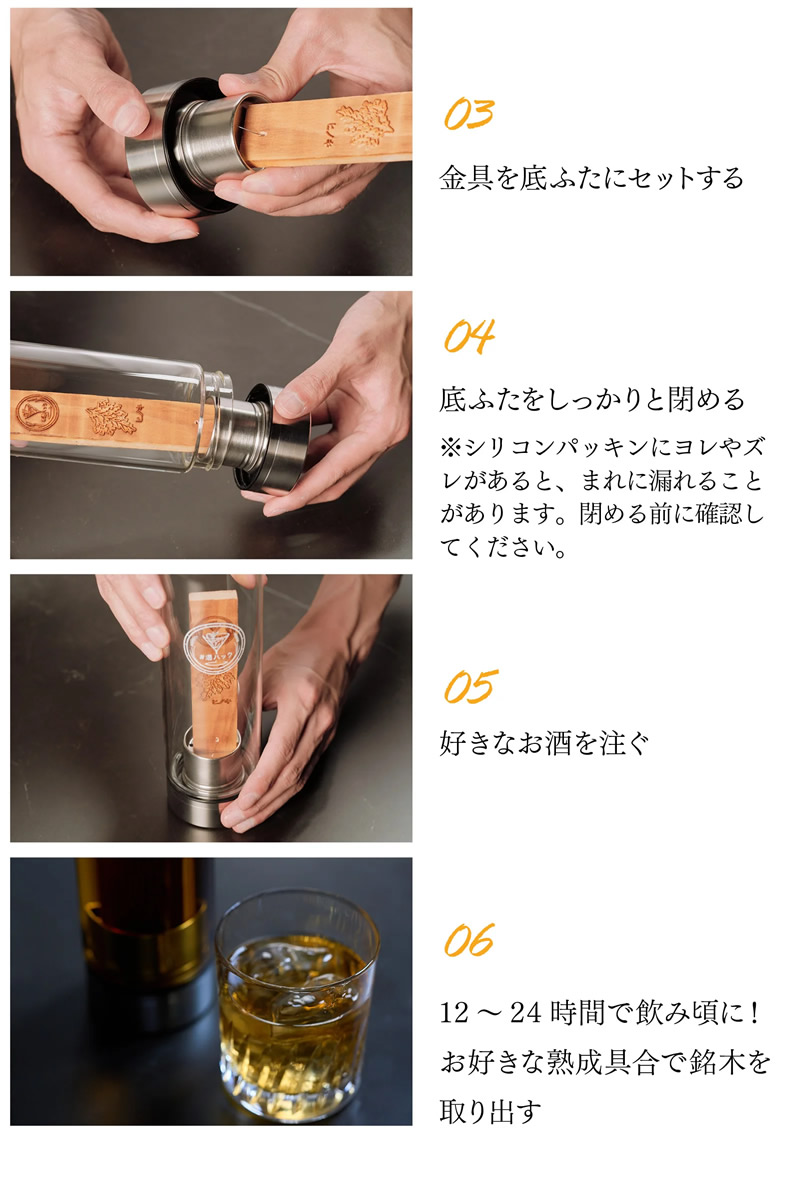 03

金具を底ふたにセットする

04

底ふたをしっかりと閉める

※シリコンパッキンにヨレやズレがあると、まれに漏れることがあります。閉める前に確認してください。

05

好きなお酒を注ぐ

06

12 ～ 24 時間で飲み頃に！お好きな熟成具合で銘木を取り出す