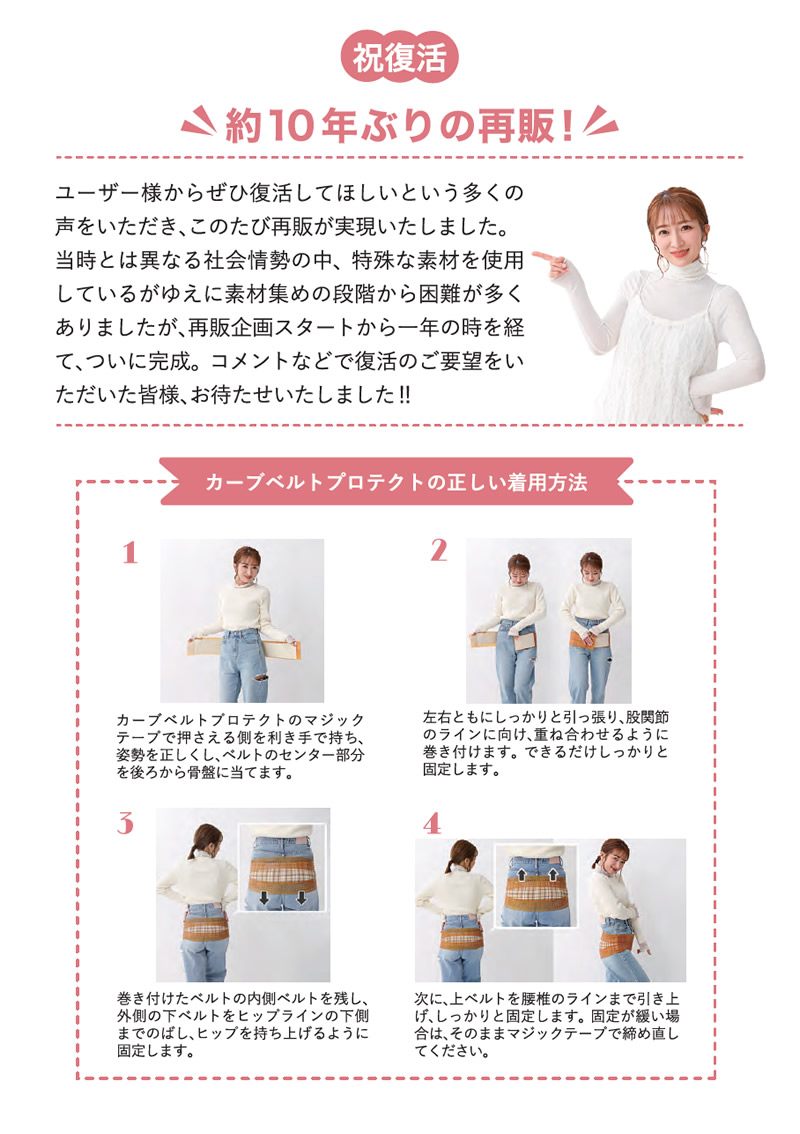 祝復活

約10年ぶりの再販！

ユーザー様からぜひ復活してほしいという多くの声をいただき、このたび再販が実現いたしました。当時とは異なる社会情勢の中、特殊な素材を使用しているがゆえに素材集めの段階から困難が多くありましたが、再販企画スタートから一年の時を経て、ついに完成。コメントなどで復活のご要望をいただいた皆様、お待たせいたしました‼

カーブベルトプロテクトの正しい着用方法

1

カーブベルトプロテクトのマジックテープで押さえる側を利き手で持ち、姿勢を正しくし、ベルトのセンター部分を後ろから骨盤に当てます。

2

左右ともにしっかりと引っ張り、股関節のラインに向け、重ね合わせるように巻き付けます。できるだけしっかりと固定します。

3

巻き付けたベルトの内側ベルトを残し、外側の下ベルトをヒップラインの下側までのばし、ヒップを持ち上げるように固定します。

4

次に、上ベルトを腰椎のラインまで引き上げ、しっかりと固定します。固定が緩い場合は、そのままマジックテープで締め直してください。