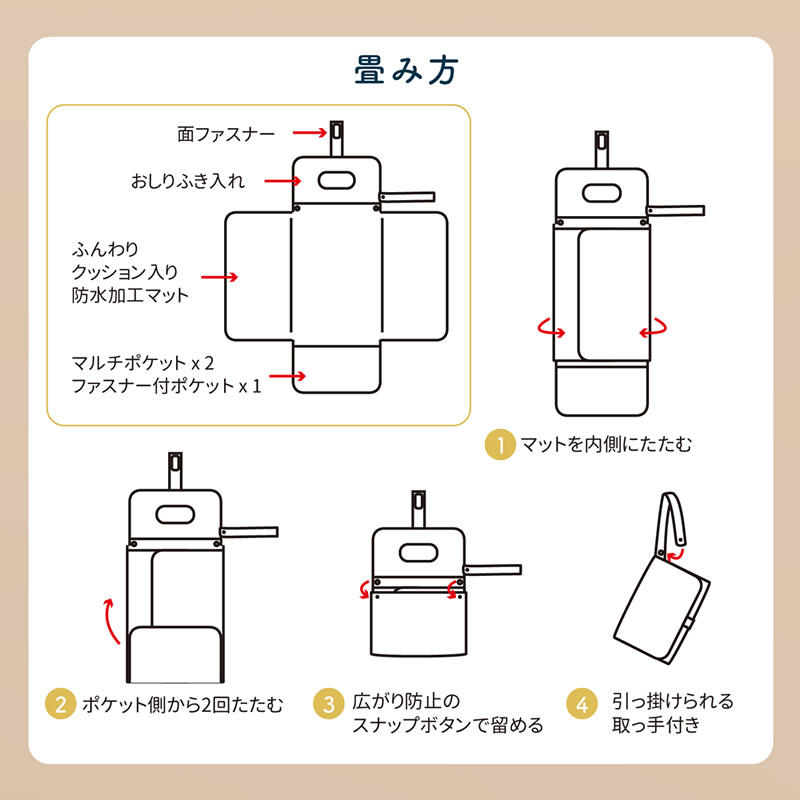 畳み方

面ファスナー

おしりふき入れ

ふんわり
クッション入り
防水加工マット

マルチポケット x 2
ファスナー付ポケット x 1

1 マットを内側にたたむ

2 ポケット側から2回たたむ

3 広がり防止の
スナップボタンで留める

4 引っ掛けられる
取っ手付き