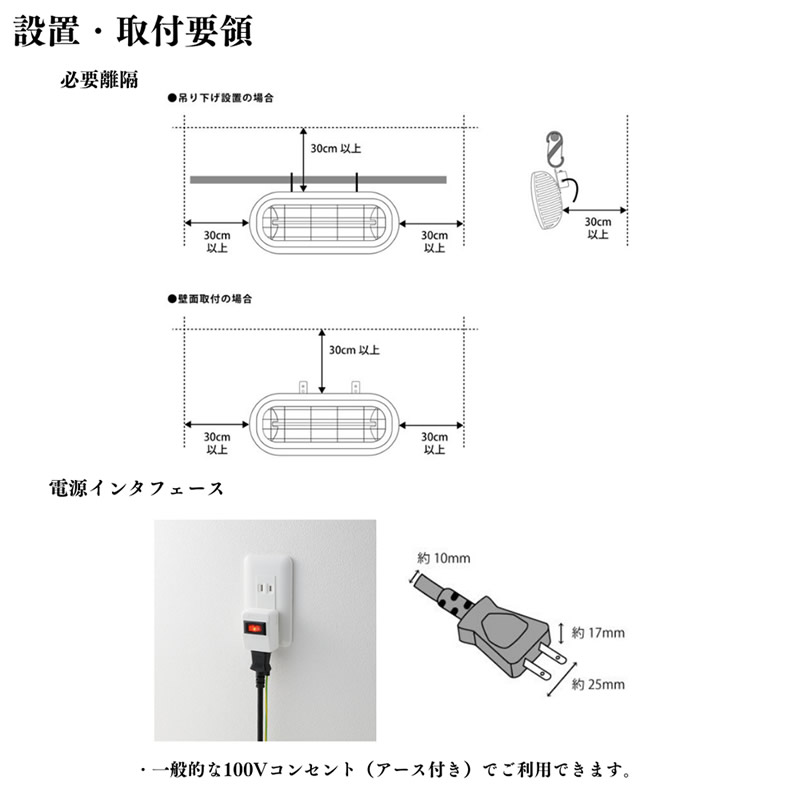 設置・取付要領

必要離隔

●吊り下げ設置の場合

30cm 以上

30cm 以上

30cm 以上

30cm 以上

●壁面取付の場合

30cm 以上

30cm 以上

30cm 以上

電源インタフェース

約 10mm

約 17mm

約 25mm

・一般的な100Vコンセント（アース付き）でご利用できます。