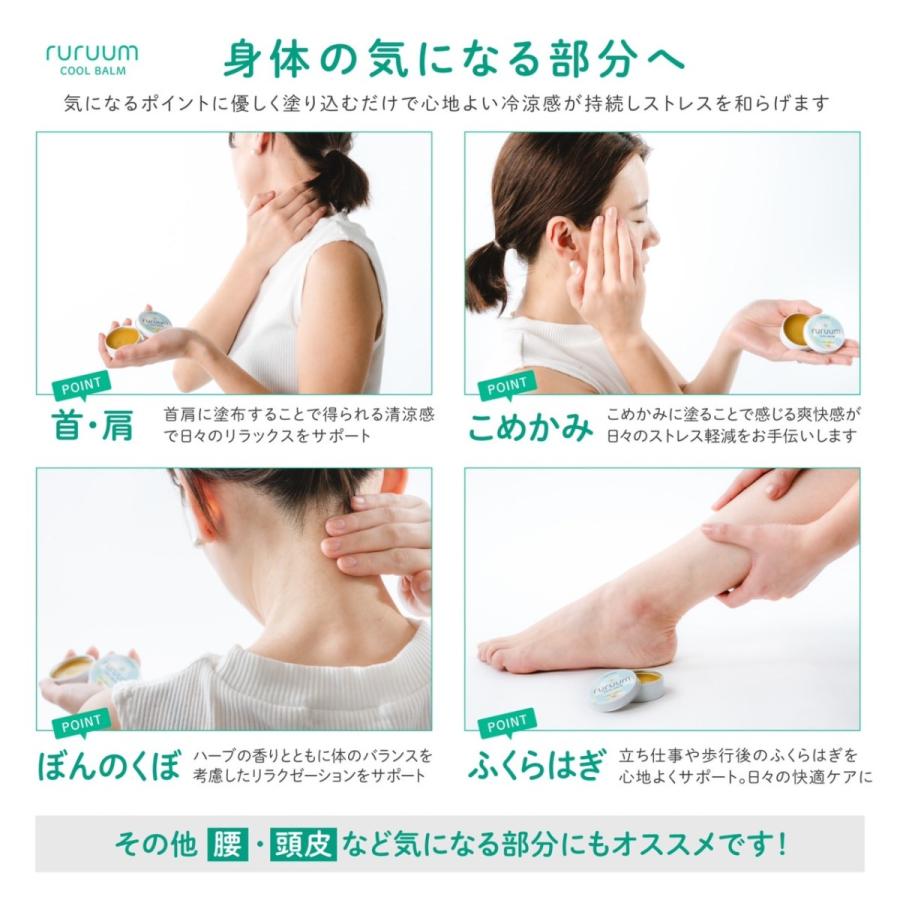 ruruum
COOL BALM

身体の気になる部分へ

気になるポイントに優しく塗り込むだけで心地よい冷涼感が持続しストレスを和らげます

POINT
首・肩
首肩に塗布することで得られる清涼感で日々のリラックスをサポート

POINT
こめかみ
こめかみに塗ることで感じる爽快感が日々のストレス軽減をお手伝いします

POINT
ぼんのくぼ
ハーブの香りとともに体のバランスを考慮したリラクゼーションをサポート

POINT
ふくらはぎ
立ち仕事や歩行後のふくらはぎを心地よくサポート。日々の快適ケアに

その他 腰・頭皮 など気になる部分にもオススメです!