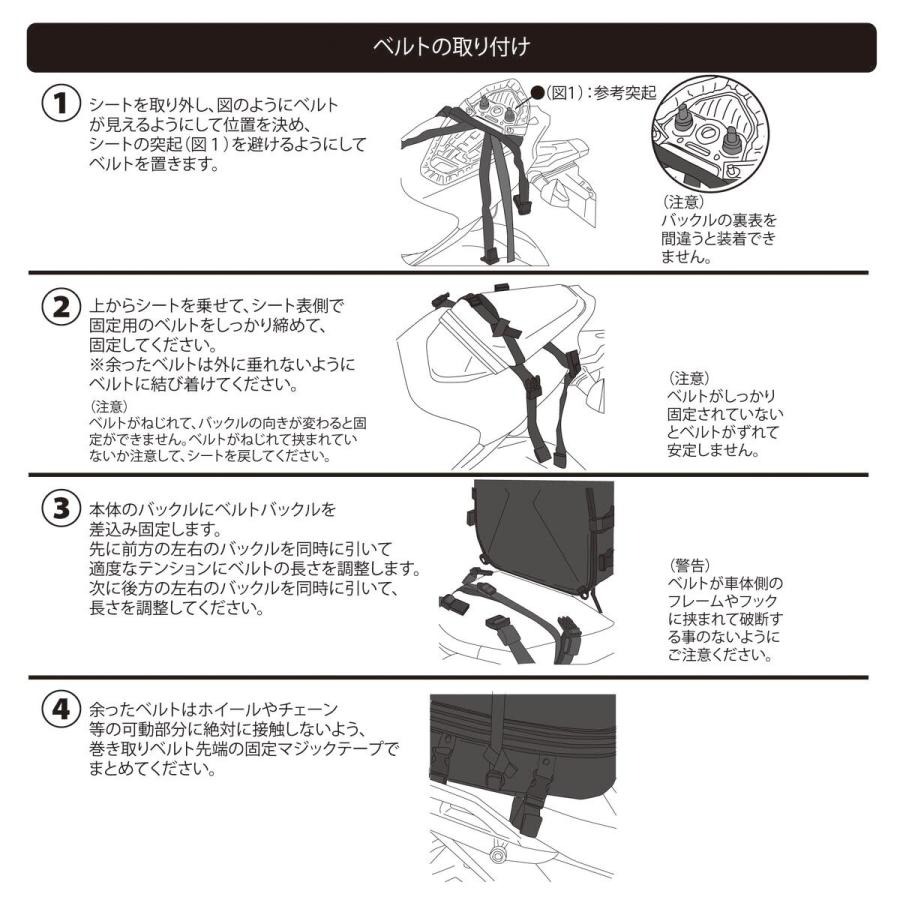 ベルトの取り付け

1 シートを取り外し、図のようにベルトが見えるようにして位置を決め、シートの突起（図1）を避けるようにしてベルトを置きます。

●（図1）：参考突起

（注意）
バックルの裏表を間違うと装着できません。

2 上からシートを乗せて、シート表側で固定用のベルトをしっかり締めて、固定してください。
※余ったベルトは外に垂れないようにベルトに結び着けてください。

（注意）
ベルトがねじれて、バックルの向きが変わると固定ができません。ベルトがねじれて挟まれていないか注意して、シートを戻してください。

（注意）
ベルトがしっかり固定されていないとベルトがずれて安定しません。

3 本体のバックルにベルトバックルを差込み固定します。
先に前方の左右のバックルを同時に引いて適度なテンションにベルトの長さを調整します。
次に後方の左右のバックルを同時に引いて、長さを調整してください。

（警告）
ベルトが車体側のフレームやフックに挟まれて破断する事のないようにご注意ください。

4 余ったベルトはホイールやチェーン等の可動部分に絶対に接触しないよう、巻き取りベルト先端の固定マジックテープでまとめてください。