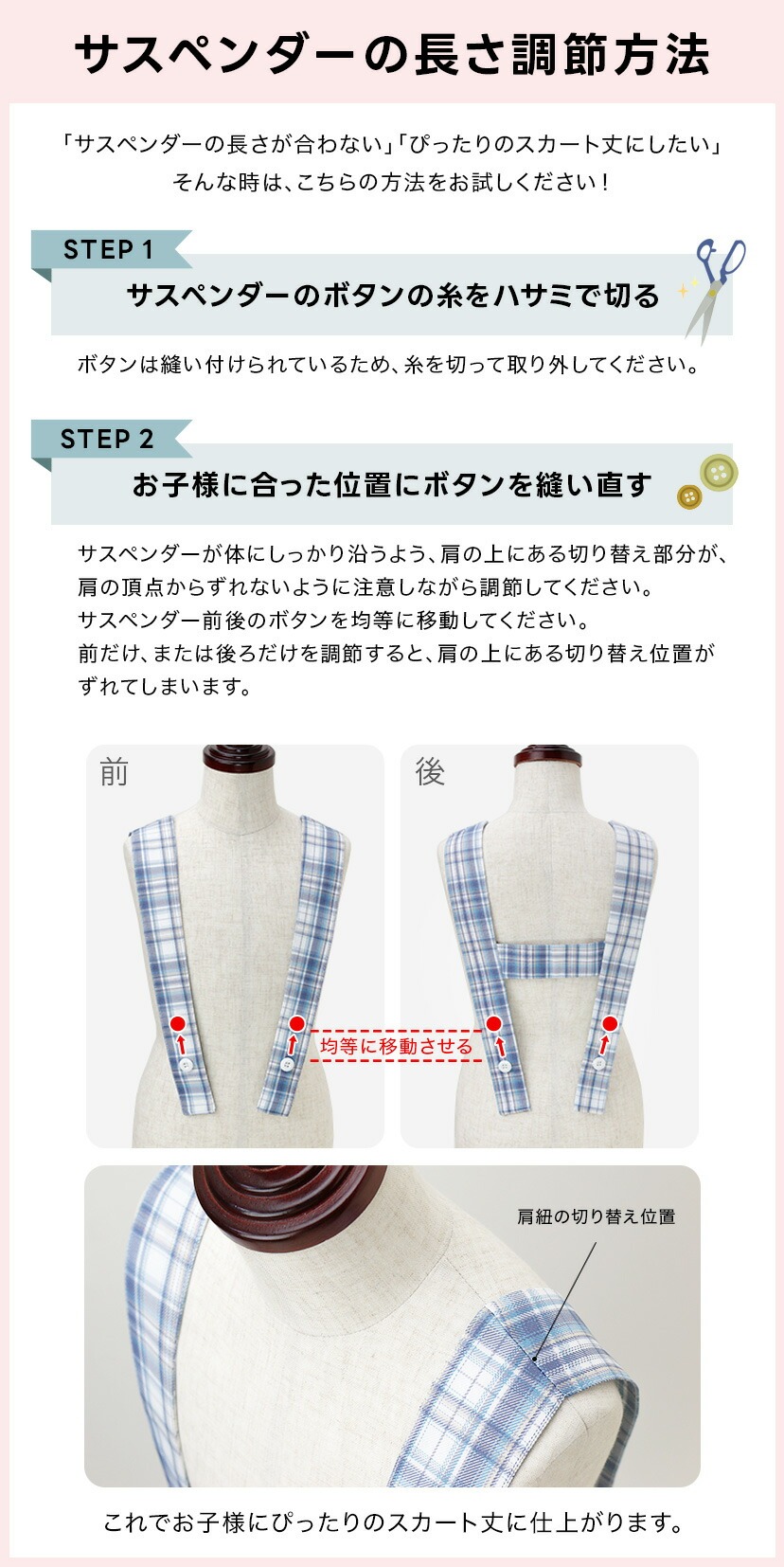 サスペンダーの長さ調節方法

「サスペンダーの長さが合わない」「ぴったりのスカート丈にしたい」
そんな時は、こちらの方法をお試しください！

STEP 1

サスペンダーのボタンの糸をハサミで切る

ボタンは縫い付けられているため、糸を切って取り外してください。

STEP 2

お子様に合った位置にボタンを縫い直す

サスペンダーが体にしっかり沿うよう、肩の上にある切り替え部分が、肩の頂点からずれないように注意しながら調節してください。
サスペンダー前後のボタンを均等に移動してください。
前だけ、または後ろだけを調節すると、肩の上にある切り替え位置がずれてしまいます。

前

後

均等に移動させる

肩紐の切り替え位置

これでお子様にぴったりのスカート丈に仕上がります。