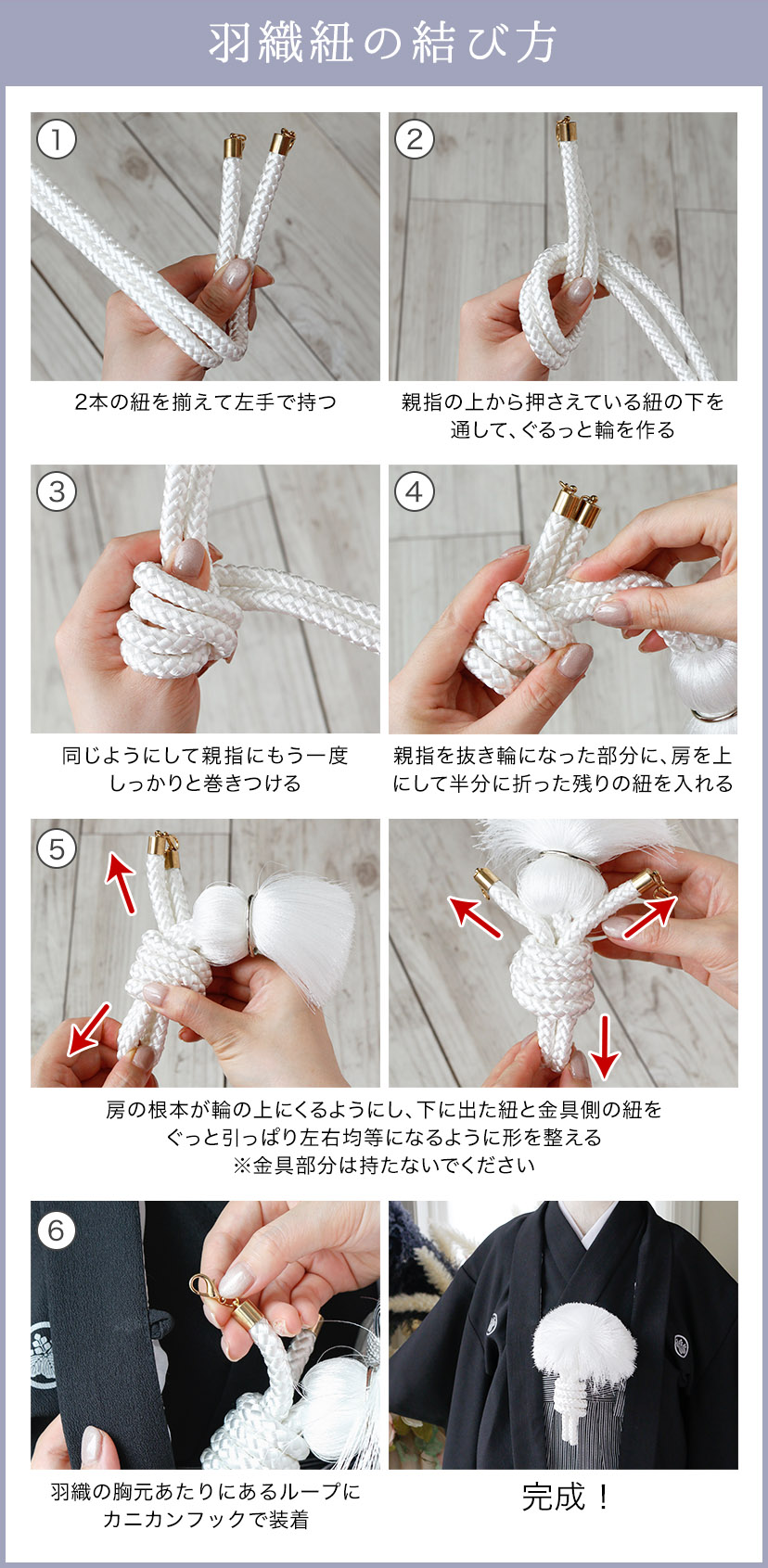 羽織紐の結び方

1

2本の紐を揃えて左手で持つ

2

親指の上から押さえている紐の下を通して、ぐるっと輪を作る

3

同じようにして親指にもう一度しっかりと巻きつける

4

親指を抜き輪になった部分に、房を上にして半分に折った残りの紐を入れる

5

房の根本が輪の上にくるようにし、下に出た紐と金具側の紐をぐっと引っぱり左右均等になるように形を整える
※金具部分は持たないでください

6

羽織の胸元あたりにあるループにカニカンフックで装着

完成！