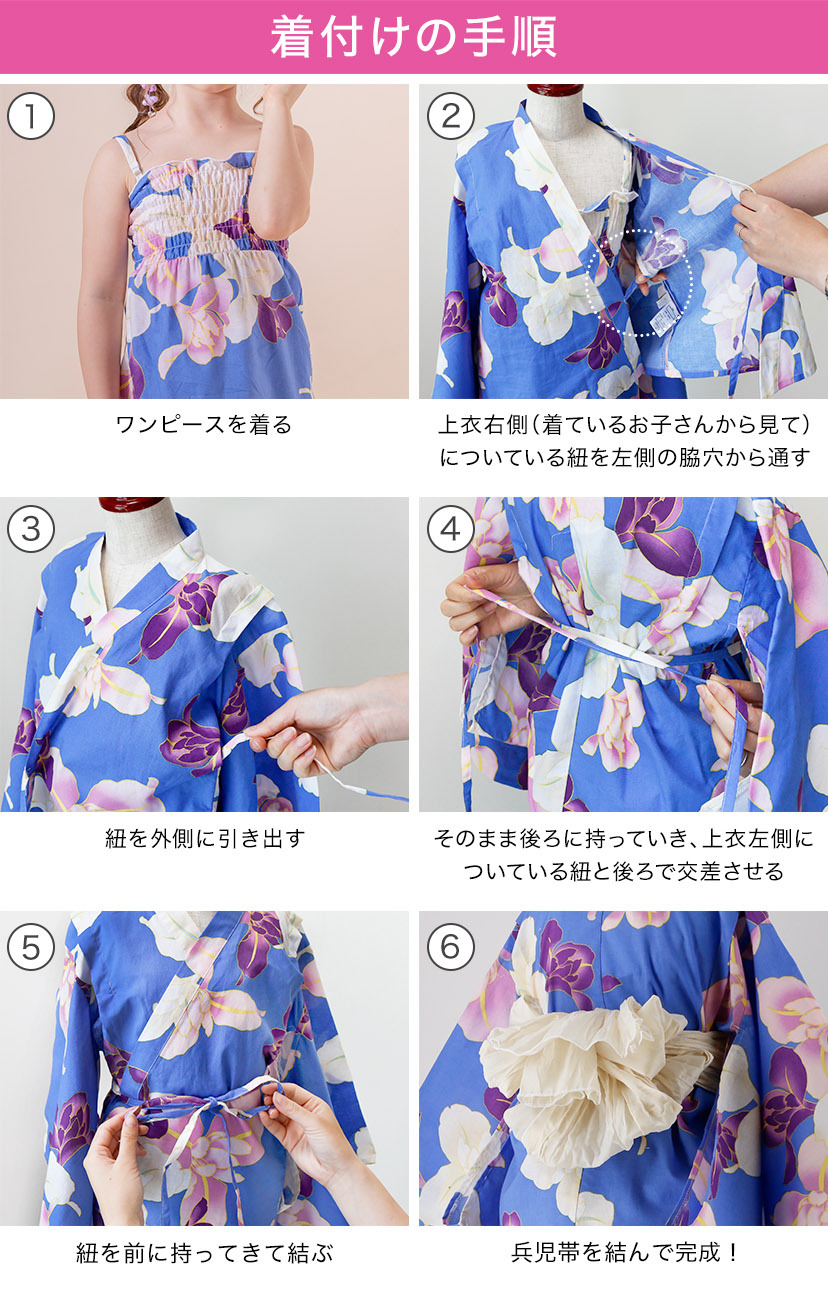 着付けの手順

①

ワンピースを着る

②

上衣右側（着ているお子さんから見て）についている紐を左側の脇穴から通す

③

紐を外側に引き出す

④

そのまま後ろに持っていき、上衣左側についている紐と後ろで交差させる

⑤

紐を前に持ってきて結ぶ

⑥

兵児帯を結んで完成！