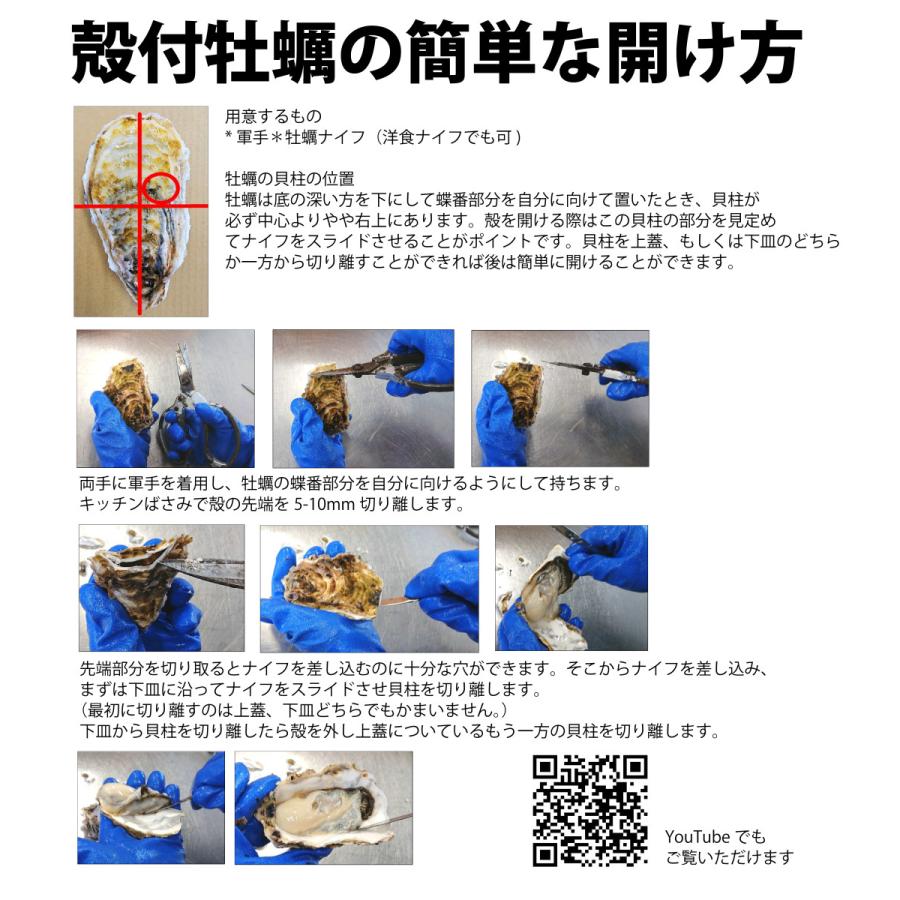 殻付牡蠣の簡単な開け方

用意するもの
＊軍手＊牡蠣ナイフ（洋食ナイフでも可）

牡蠣の貝柱の位置
牡蠣は底の深い方を下にして蝶番部分を自分に向けて置いたとき、貝柱が必ず中心よりやや右上にあります。殻を開ける際はこの貝柱の部分を見定めてナイフをスライドさせることがポイントです。貝柱を上蓋、もしくは下皿のどちらか一方から切り離すことができれば後は簡単に開けることができます。

両手に軍手を着用し、牡蠣の蝶番部分を自分に向けるようにして持ちます。
キッチンばさみで殻の先端を 5-10mm 切り離します。

先端部分を切り取るとナイフを差し込むのに十分な穴ができます。そこからナイフを差し込み、まずは下皿に沿ってナイフをスライドさせ貝柱を切り離します。
（最初に切り離すのは上蓋、下皿どちらでもかまいません。）
下皿から貝柱を切り離したら殻を外し上蓋についているもう一方の貝柱を切り離します。

YouTube でも
ご覧いただけます