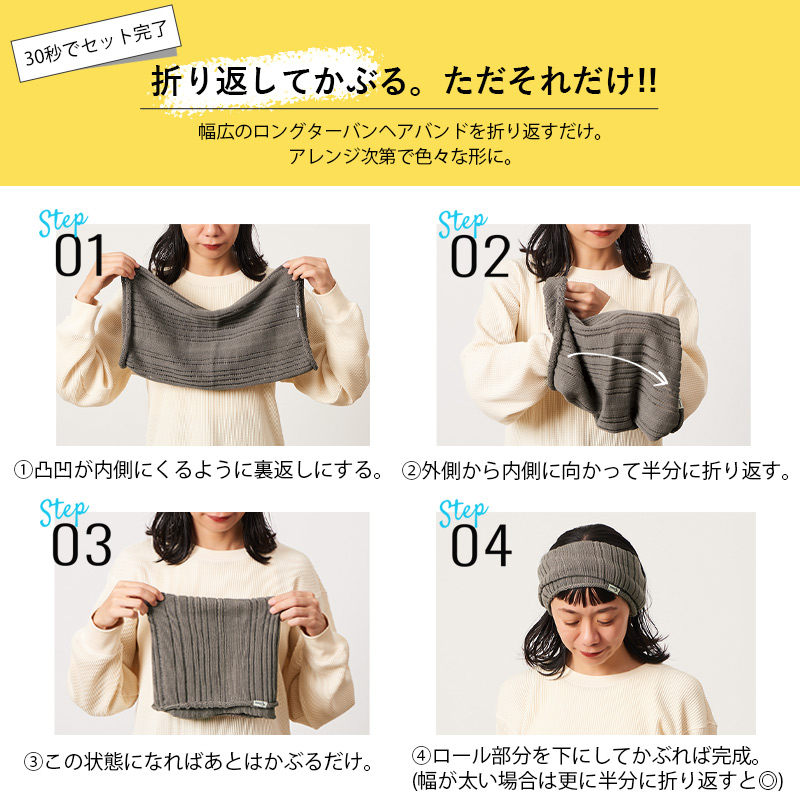 30秒でセット完了

折り返してかぶる。ただそれだけ!!

幅広のロングターバンヘアバンドを折り返すだけ。
アレンジ次第で色々な形に。

Step 01

①凸凹が内側にくるように裏返しにする。

Step 02

②外側から内側に向かって半分に折り返す。

Step 03

③この状態になればあとはかぶるだけ。

Step 04

④ロール部分を下にしてかぶれば完成。
(幅が太い場合は更に半分に折り返すと◎)