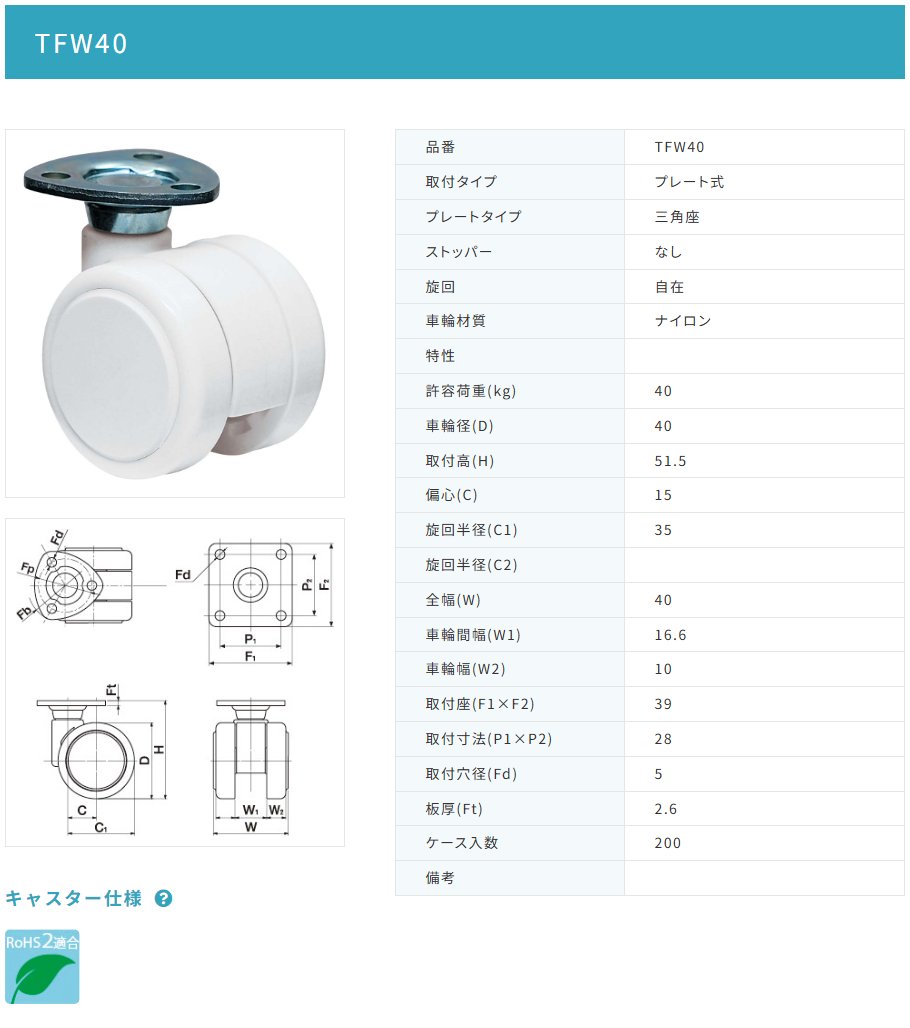 TFW40

Fd
Fp
Fb
Fd
P₂
F₂
P₁
F₁
Ft
D
H
C
C₁
W₁
W₂
W

キャスター仕様

RoHS2適合

| 品番 | TFW40 |
|---|---|
| 取付タイプ | プレート式 |
| プレートタイプ | 三角座 |
| ストッパー | なし |
| 旋回 | 自在 |
| 車輪材質 | ナイロン |
| 特性 | |
| 許容荷重(kg) | 40 |
| 車輪径(D) | 40 |
| 取付高(H) | 51.5 |
| 偏心(C) | 15 |
| 旋回半径(C1) | 35 |
| 旋回半径(C2) | |
| 全幅(W) | 40 |
| 車輪間幅(W1) | 16.6 |
| 車輪幅(W2) | 10 |
| 取付座(F1×F2) | 39 |
| 取付寸法(P1×P2) | 28 |
| 取付穴径(Fd) | 5 |
| 板厚(Ft) | 2.6 |
| ケース入数 | 200 |
| 備考 | |