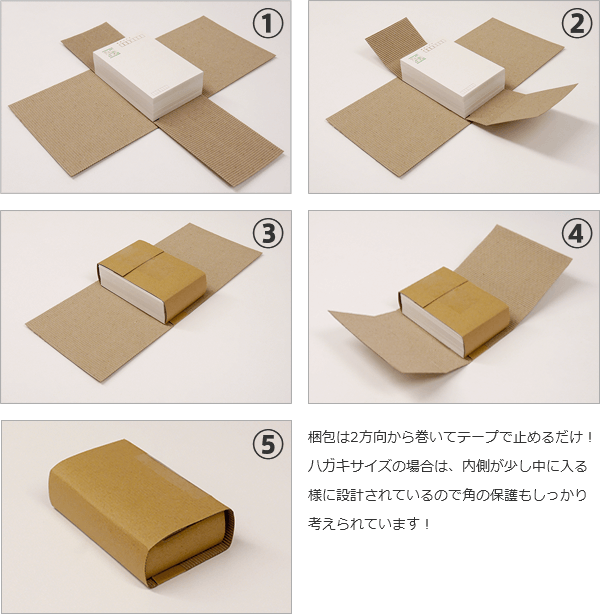 ①

②

③

④

⑤

梱包は2方向から巻いてテープで止めるだけ！ハガキサイズの場合は、内側が少し中に入る様に設計されているので角の保護もしっかり考えられています！