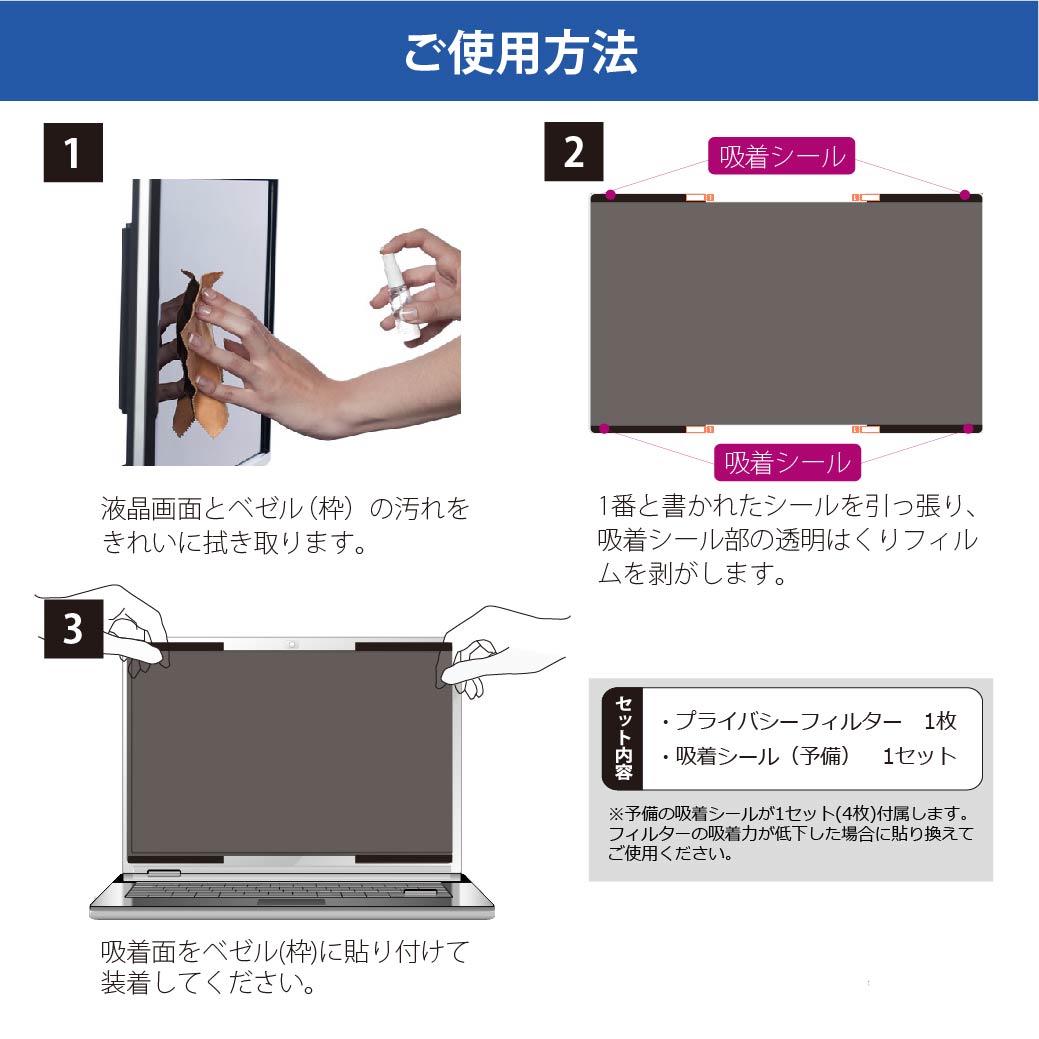 ご使用方法

1

液晶画面とベゼル（枠）の汚れをきれいに拭き取ります。

2

吸着シール

吸着シール

1番と書かれたシールを引っ張り、吸着シール部の透明はくりフィルムを剥がします。

3

吸着面をベゼル(枠)に貼り付けて装着してください。

セット内容

・プライバシーフィルター　1枚
・吸着シール（予備）　1セット

※予備の吸着シールが1セット(4枚)付属します。フィルターの吸着力が低下した場合に貼り換えてご使用ください。