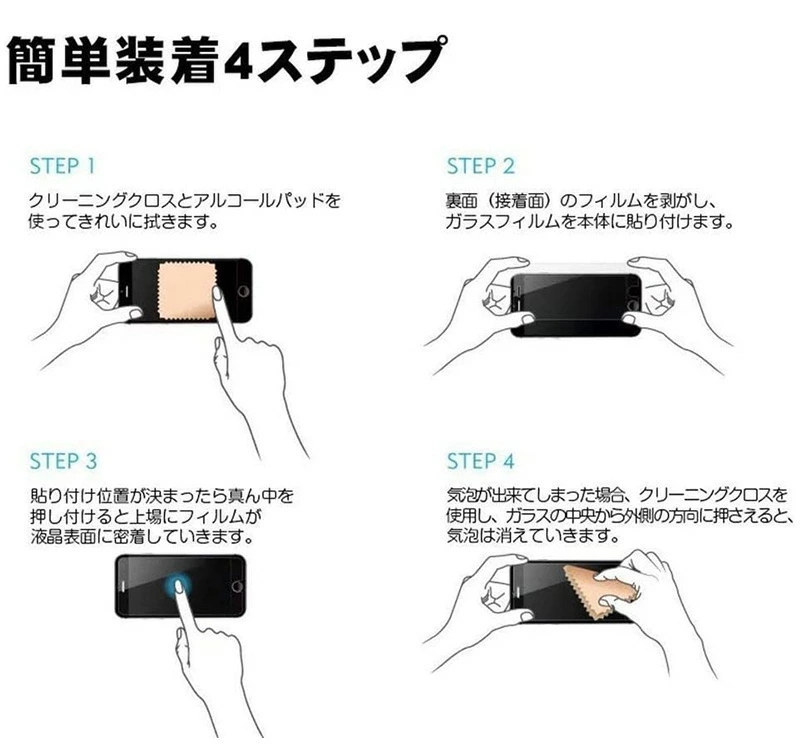 簡単装着4ステップ

STEP 1

クリーニングクロスとアルコールパッドを使ってきれいに拭きます。

STEP 2

裏面（接着面）のフィルムを剥がし、ガラスフィルムを本体に貼り付けます。

STEP 3

貼り付け位置が決まったら真ん中を押し付けると上場にフィルムが液晶表面に密着していきます。

STEP 4

気泡が出来てしまった場合、クリーニングクロスを使用し、ガラスの中央から外側の方向に押さえると、気泡は消えていきます。