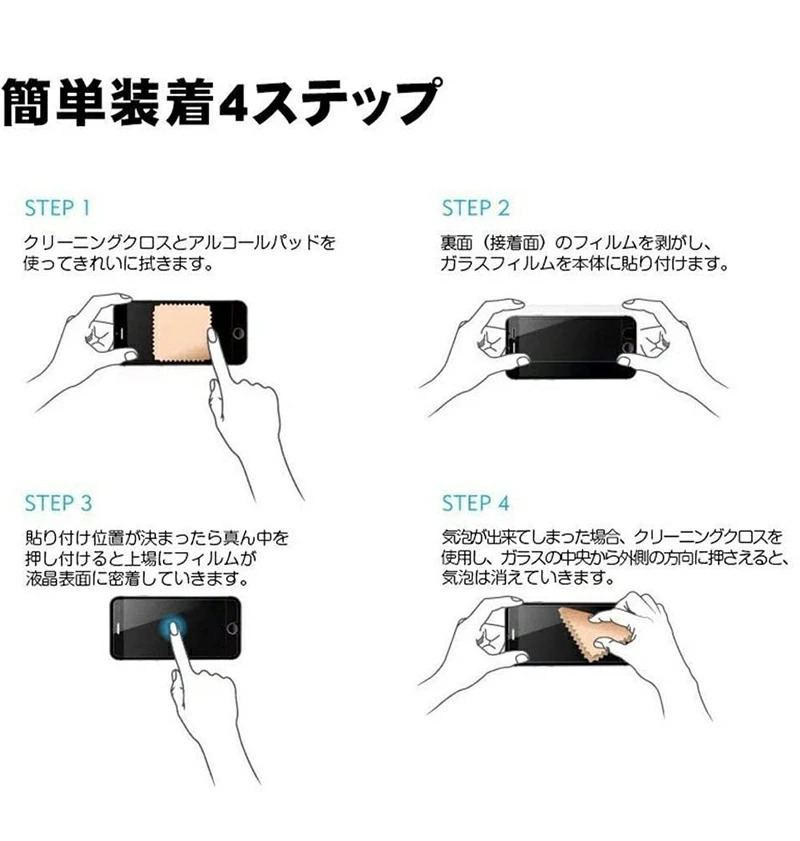 簡単装着4ステップ

STEP 1

クリーニングクロスとアルコールパッドを使ってきれいに拭きます。

STEP 2

裏面（接着面）のフィルムを剥がし、ガラスフィルムを本体に貼り付けます。

STEP 3

貼り付け位置が決まったら真ん中を押し付けると上場にフィルムが液晶表面に密着していきます。

STEP 4

気泡が出来てしまった場合、クリーニングクロスを使用し、ガラスの中央から外側の方向に押さえると、気泡は消えていきます。