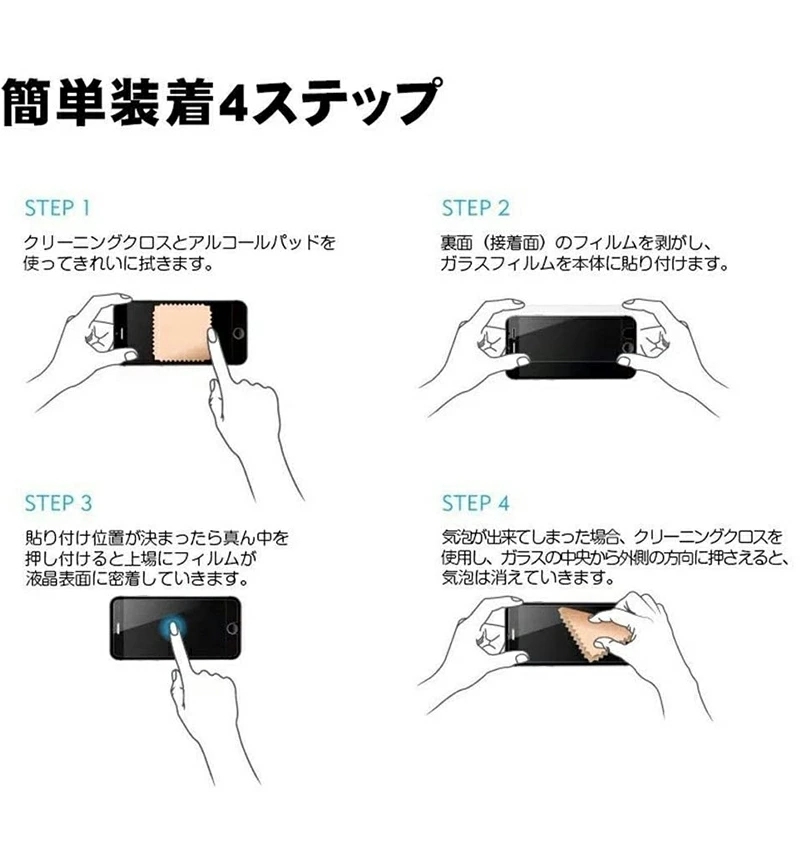 簡単装着4ステップ

STEP 1

クリーニングクロスとアルコールパッドを使ってきれいに拭きます。

STEP 2

裏面（接着面）のフィルムを剥がし、ガラスフィルムを本体に貼り付けます。

STEP 3

貼り付け位置が決まったら真ん中を押し付けると上場にフィルムが液晶表面に密着していきます。

STEP 4

気泡が出来てしまった場合、クリーニングクロスを使用し、ガラスの中央から外側の方向に押さえると、気泡は消えていきます。