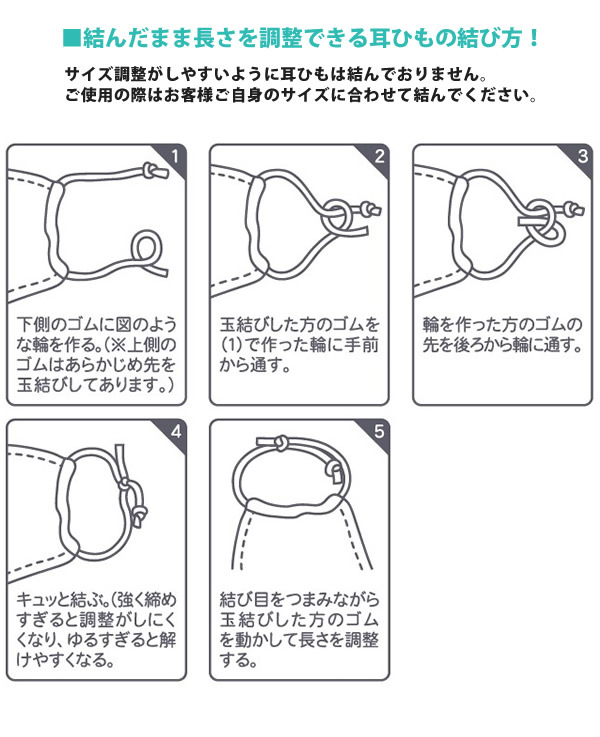 ■結んだまま長さを調整できる耳ひもの結び方！

サイズ調整がしやすいように耳ひもは結んでおりません。
ご使用の際はお客様ご自身のサイズに合わせて結んでください。

1

下側のゴムに図のような輪を作る。(※上側のゴムはあらかじめ先を玉結びしてあります。)

2

玉結びした方のゴムを(1)で作った輪に手前から通す。

3

輪を作った方のゴムの先を後ろから輪に通す。

4

キュッと結ぶ。(強く締めすぎると調整がしにくくなり、ゆるすぎると解けやすくなる。

5

結び目をつまみながら玉結びした方のゴムを動かして長さを調整する。