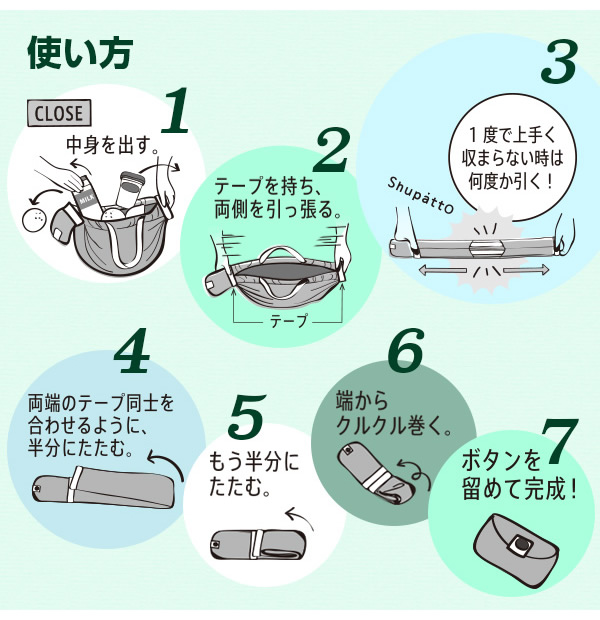 使い方

CLOSE

1
中身を出す。

MILK

2
テープを持ち、両側を引っ張る。

テープ

3
1度で上手く収まらない時は何度か引く！

Shupatto

4
両端のテープ同士を合わせるように、半分にたたむ。

5
もう半分にたたむ。

6
端からクルクル巻く。

7
ボタンを留めて完成！