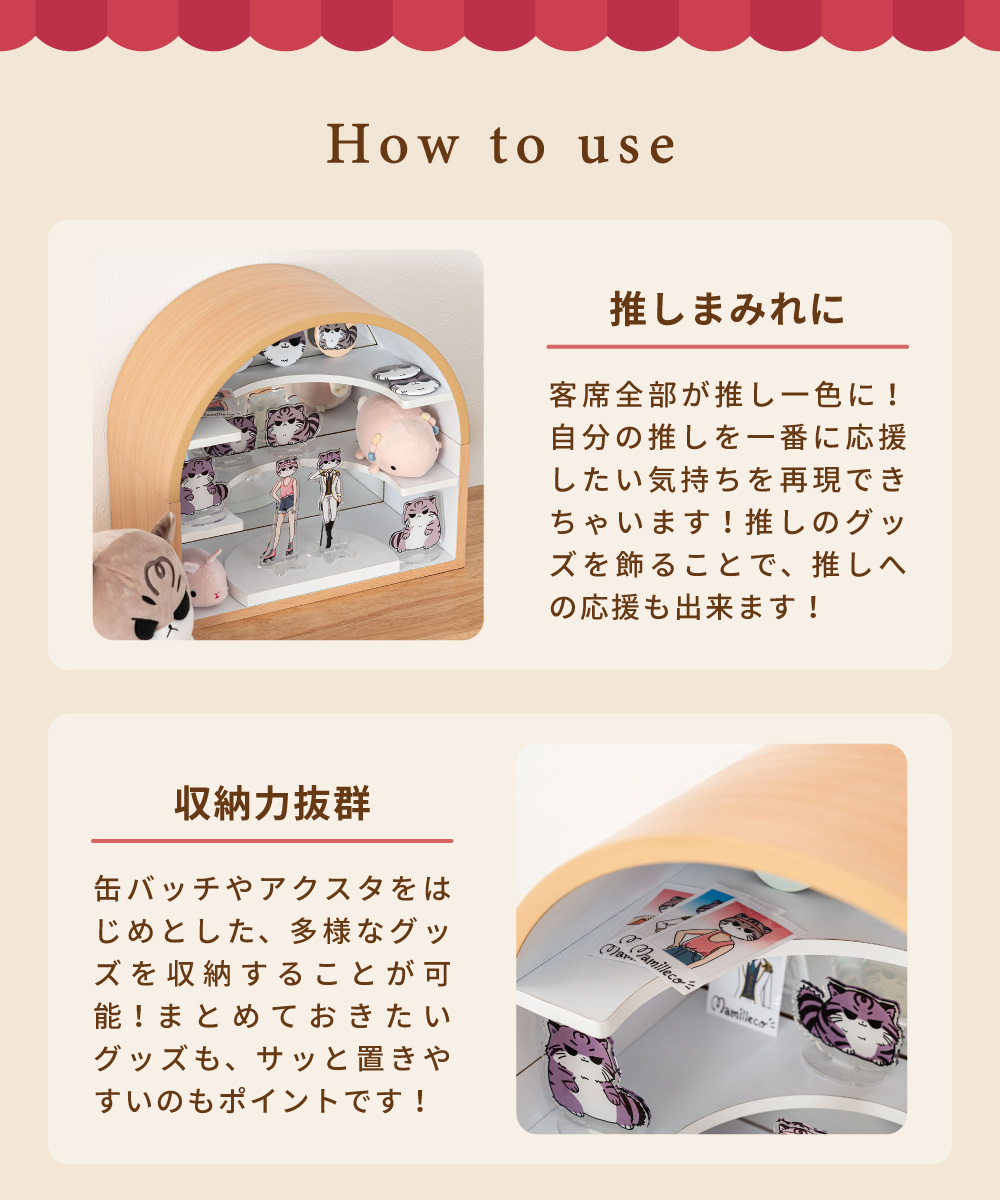 How to use

推しまみれに

客席全部が推し一色に！自分の推しを一番に応援したい気持ちを再現できちゃいます！推しのグッズを飾ることで、推しへの応援も出来ます！

収納力抜群

缶バッチやアクスタをはじめとした、多様なグッズを収納することが可能！まとめておきたいグッズも、サッと置きやすいのもポイントです！