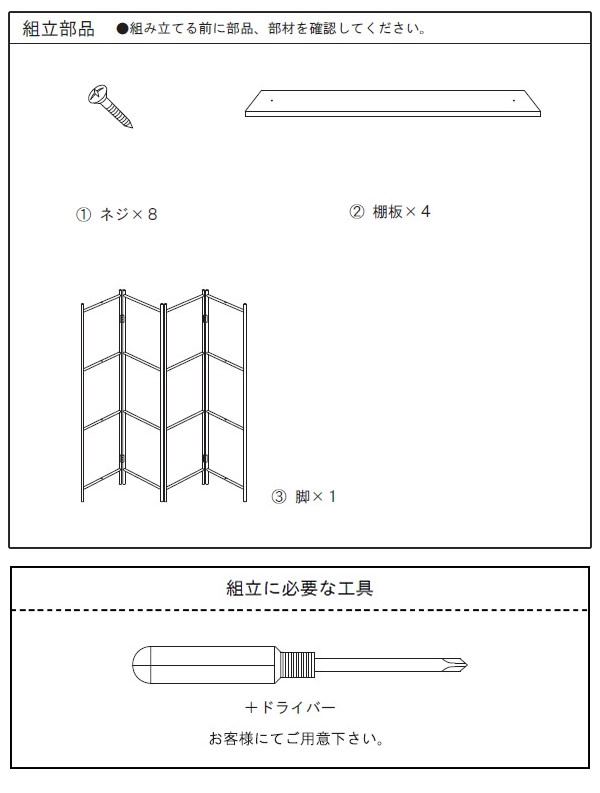 組立部品 ●組み立てる前に部品、部材を確認してください。

① ネジ×8

② 棚板×4

③ 脚×1

組立に必要な工具

＋ドライバー

お客様にてご用意下さい。