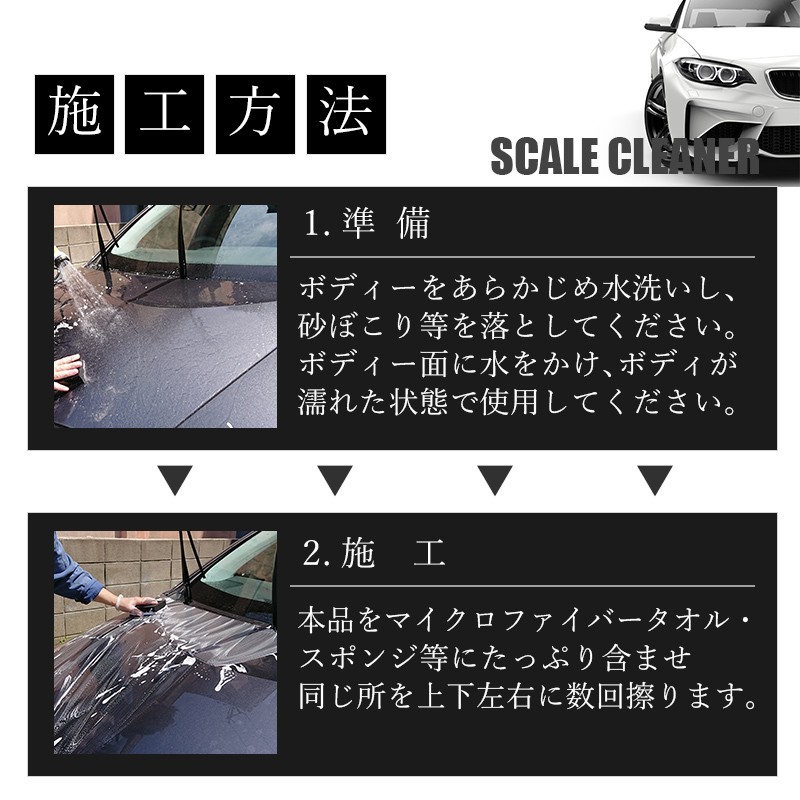 施工方法

SCALE CLEANER

1. 準 備

ボディーをあらかじめ水洗いし、砂ぼこり等を落としてください。ボディー面に水をかけ、ボディが濡れた状態で使用してください。

▼ ▼ ▼ ▼

2. 施 工

本品をマイクロファイバータオル・スポンジ等にたっぷり含ませ同じ所を上下左右に数回擦ります。