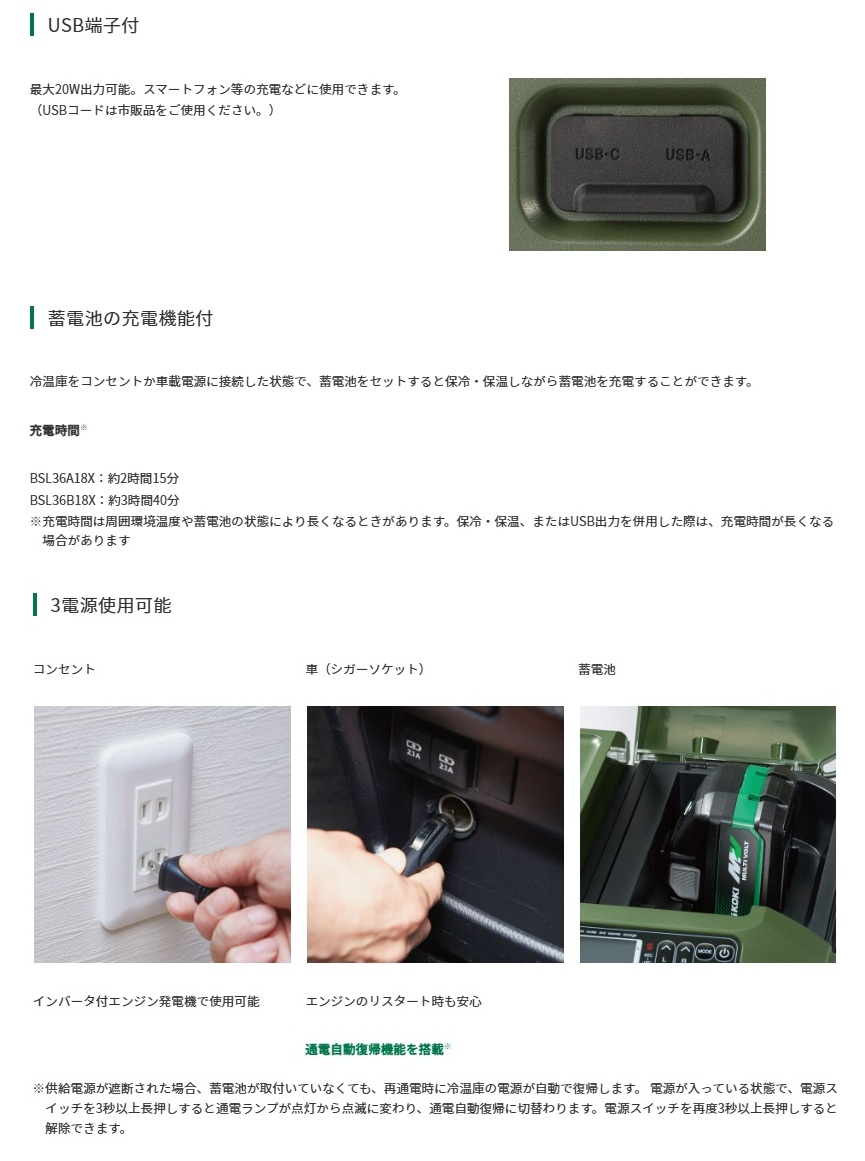 USB端子付

最大20W出力可能。スマートフォン等の充電などに使用できます。
（USBコードは市販品をご使用ください。）

USB-C USB-A

蓄電池の充電機能付

冷温庫をコンセントか車載電源に接続した状態で、蓄電池をセットすると保冷・保温しながら蓄電池を充電することができます。

充電時間※

BSL36A18X：約2時間15分
BSL36B18X：約3時間40分
※充電時間は周囲環境温度や蓄電池の状態により長くなるときがあります。保冷・保温、またはUSB出力を併用した際は、充電時間が長くなる場合があります

3電源使用可能

コンセント

車（シガーソケット）

蓄電池

2.1A 2.1A

HiKOKI MULTI VOLT

MODE

インバータ付エンジン発電機で使用可能

エンジンのリスタート時も安心

通電自動復帰機能を搭載※

※供給電源が遮断された場合、蓄電池が取付いていなくても、再通電時に冷温庫の電源が自動で復帰します。 電源が入っている状態で、電源スイッチを3秒以上長押しすると通電ランプが点灯から点滅に変わり、通電自動復帰に切替わります。電源スイッチを再度3秒以上長押しすると解除できます。