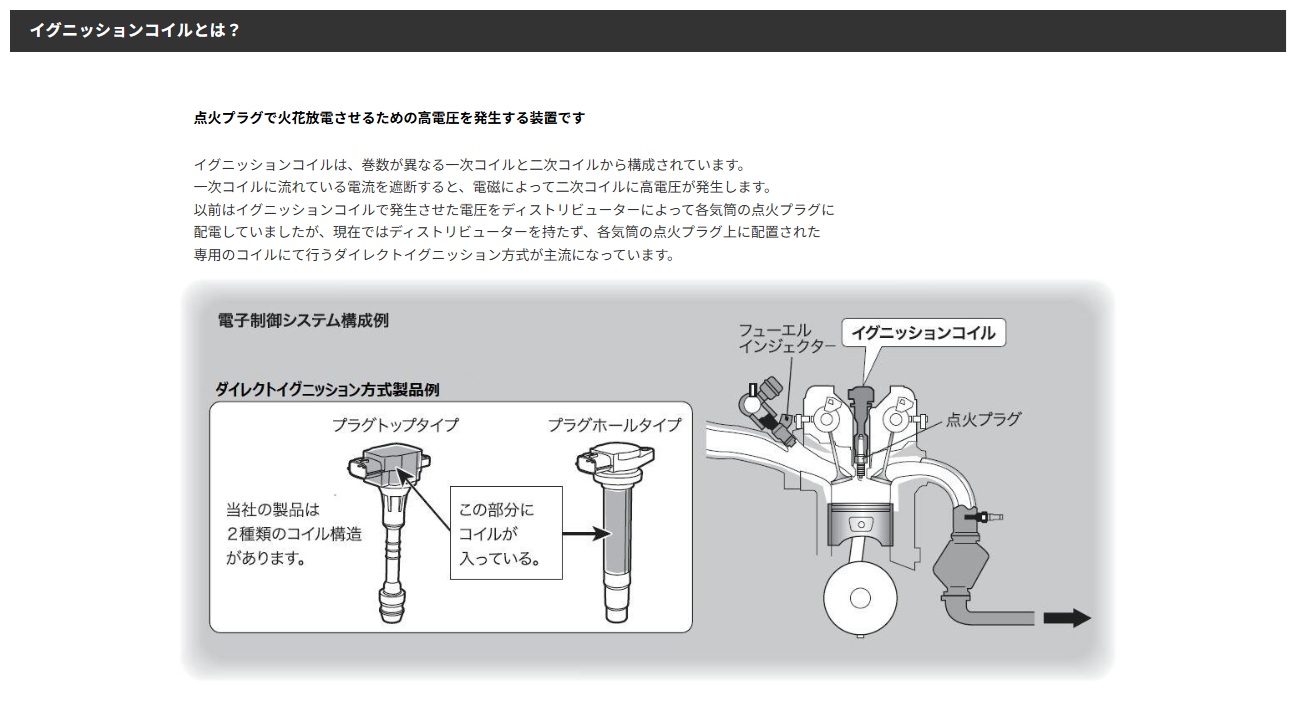 イグニッションコイルとは？

点火プラグで火花放電させるための高電圧を発生する装置です

イグニッションコイルは、巻数が異なる一次コイルと二次コイルから構成されています。
一次コイルに流れている電流を遮断すると、電磁によって二次コイルに高電圧が発生します。
以前はイグニッションコイルで発生させた電圧をディストリビューターによって各気筒の点火プラグに配電していましたが、現在ではディストリビューターを持たず、各気筒の点火プラグ上に配置された専用のコイルにて行うダイレクトイグニッション方式が主流になっています。

電子制御システム構成例

ダイレクトイグニッション方式製品例

プラグトップタイプ

プラグホールタイプ

当社の製品は
2種類のコイル構造
があります。

この部分に
コイルが
入っている。

フューエル
インジェクター

イグニッションコイル

点火プラグ