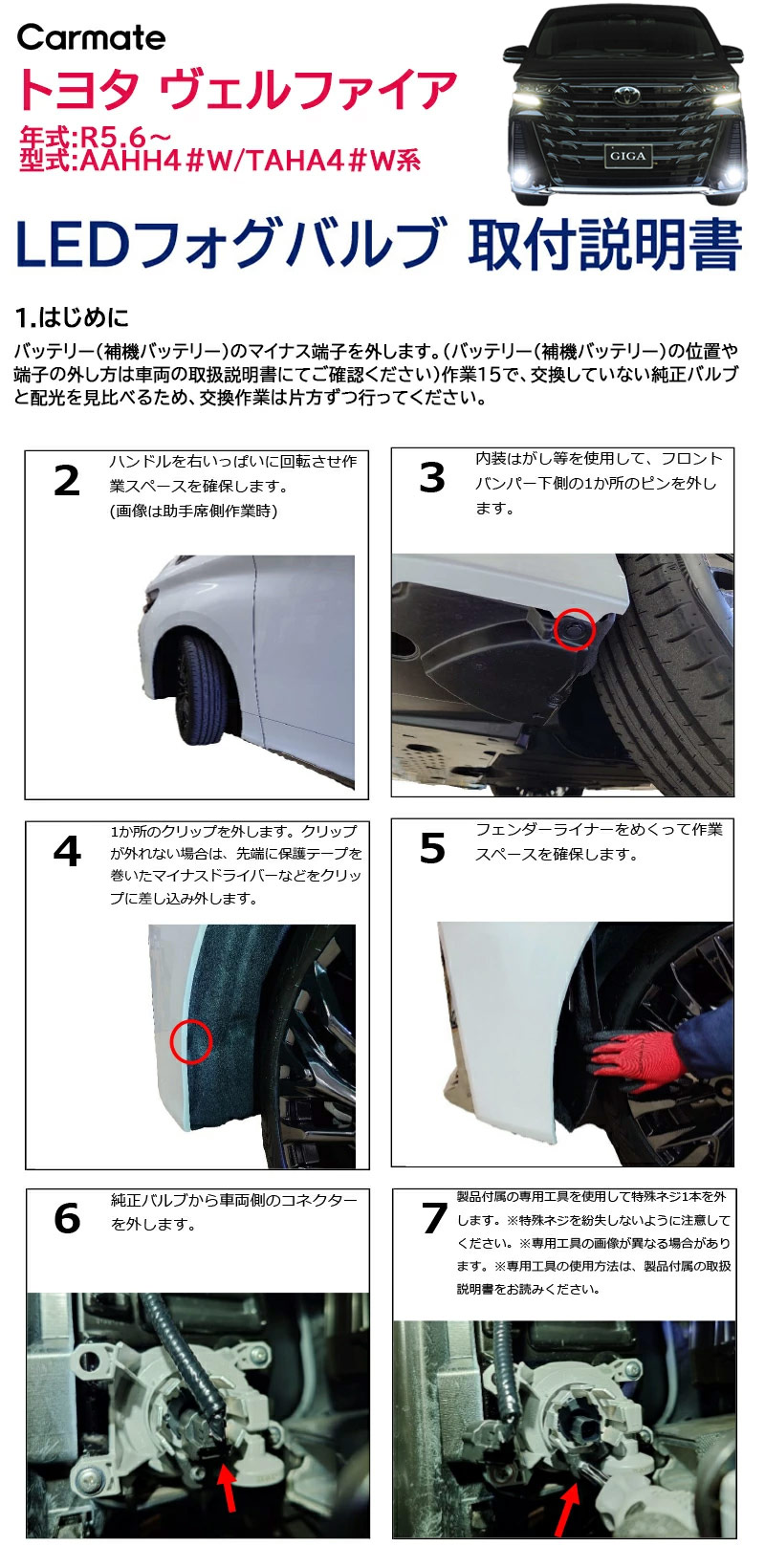 Carmate

トヨタ ヴェルファイア

年式:R5.6～
型式:AAHH4＃W/TAHA4＃W系

GIGA

LEDフォグバルブ 取付説明書

1.はじめに

バッテリー(補機バッテリー)のマイナス端子を外します。(バッテリー(補機バッテリー)の位置や端子の外し方は車両の取扱説明書にてご確認ください)作業15で、交換していない純正バルブと配光を見比べるため、交換作業は片方ずつ行ってください。

2
ハンドルを右いっぱいに回転させ作業スペースを確保します。
(画像は助手席側作業時)

3
内装はがし等を使用して、フロントバンパー下側の1か所のピンを外します。

4
1か所のクリップを外します。クリップが外れない場合は、先端に保護テープを巻いたマイナスドライバーなどをクリップに差し込み外します。

5
フェンダーライナーをめくって作業スペースを確保します。

6
純正バルブから車両側のコネクターを外します。

7
製品付属の専用工具を使用して特殊ネジ1本を外します。※特殊ネジを紛失しないように注意してください。※専用工具の画像が異なる場合があります。※専用工具の使用方法は、製品付属の取扱説明書をお読みください。