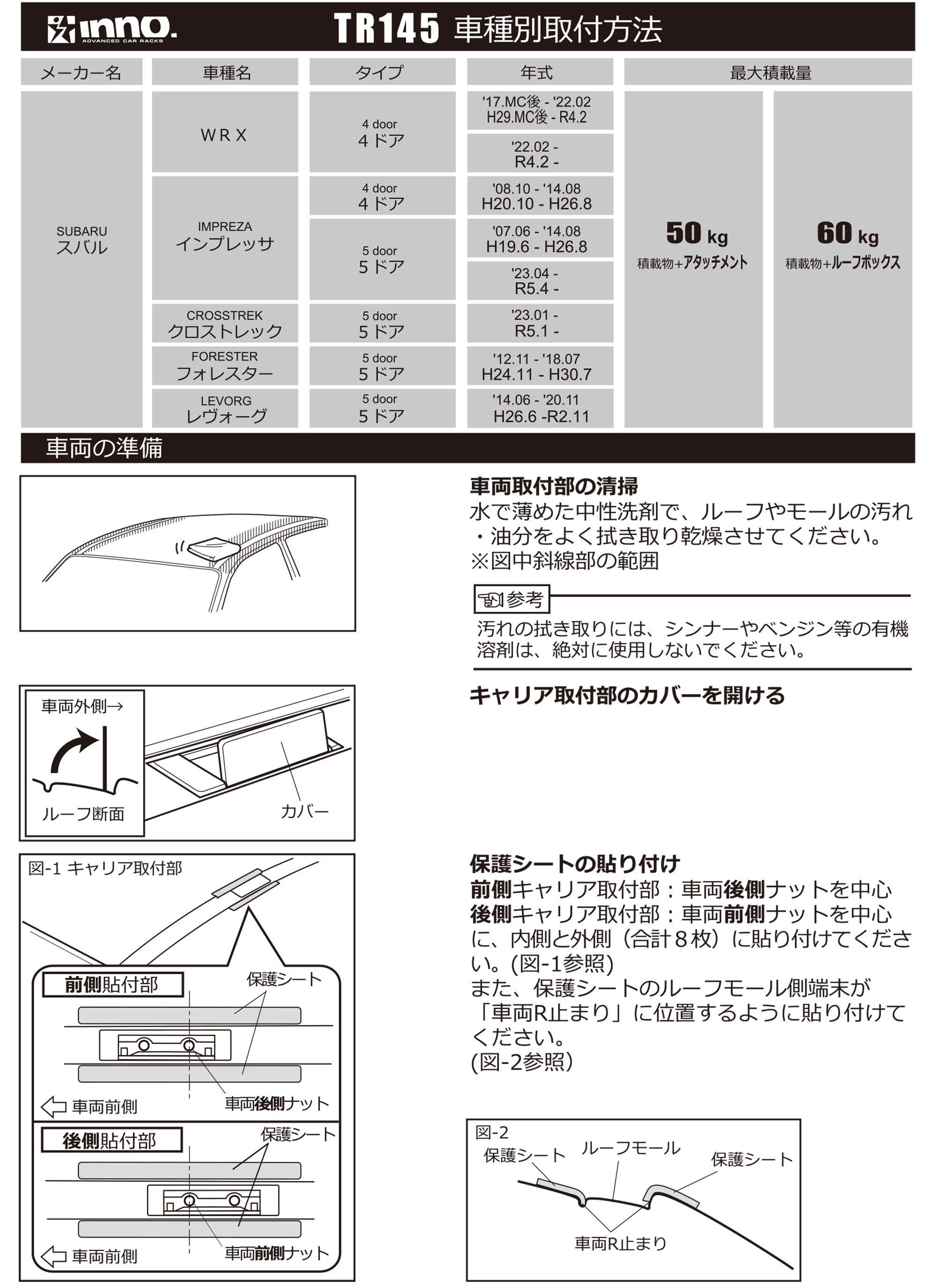 inno. ADVANCED CAR RACKS

TR145 車種別取付方法

| メーカー名 | 車種名 | タイプ | 年式 | 最大積載量 | |
|---|---|---|---|---|---|
| SUBARU スバル | WRX | 4 door 4ドア | '17.MC後 - '22.02 H29.MC後 - R4.2 | 50 kg 積載物+アタッチメント | 60 kg 積載物+ルーフボックス |
| | | | '22.02 - R4.2 - | | |
| | IMPREZA インプレッサ | 4 door 4ドア | '08.10 - '14.08 H20.10 - H26.8 | | |
| | | 5 door 5ドア | '07.06 - '14.08 H19.6 - H26.8 | | |
| | | | '23.04 - R5.4 - | | |
| | CROSSTREK クロストレック | 5 door 5ドア | '23.01 - R5.1 - | | |
| | FORESTER フォレスター | 5 door 5ドア | '12.11 - '18.07 H24.11 - H30.7 | | |
| | LEVORG レヴォーグ | 5 door 5ドア | '14.06 - '20.11 H26.6 -R2.11 | | |

車両の準備

車両取付部の清掃
水で薄めた中性洗剤で、ルーフやモールの汚れ・油分をよく拭き取り乾燥させてください。
※図中斜線部の範囲

参考
汚れの拭き取りには、シンナーやベンジン等の有機溶剤は、絶対に使用しないでください。

車両外側→
ルーフ断面
カバー

キャリア取付部のカバーを開ける

図-1 キャリア取付部
前側貼付部
保護シート
車両前側
車両後側ナット
後側貼付部
保護シート
車両前側
車両前側ナット

保護シートの貼り付け
前側キャリア取付部：車両後側ナットを中心
後側キャリア取付部：車両前側ナットを中心
に、内側と外側（合計８枚）に貼り付けてください。(図-1参照)
また、保護シートのルーフモール側端末が「車両R止まり」に位置するように貼り付けてください。
(図-2参照)

図-2
保護シート
ルーフモール
保護シート
車両R止まり