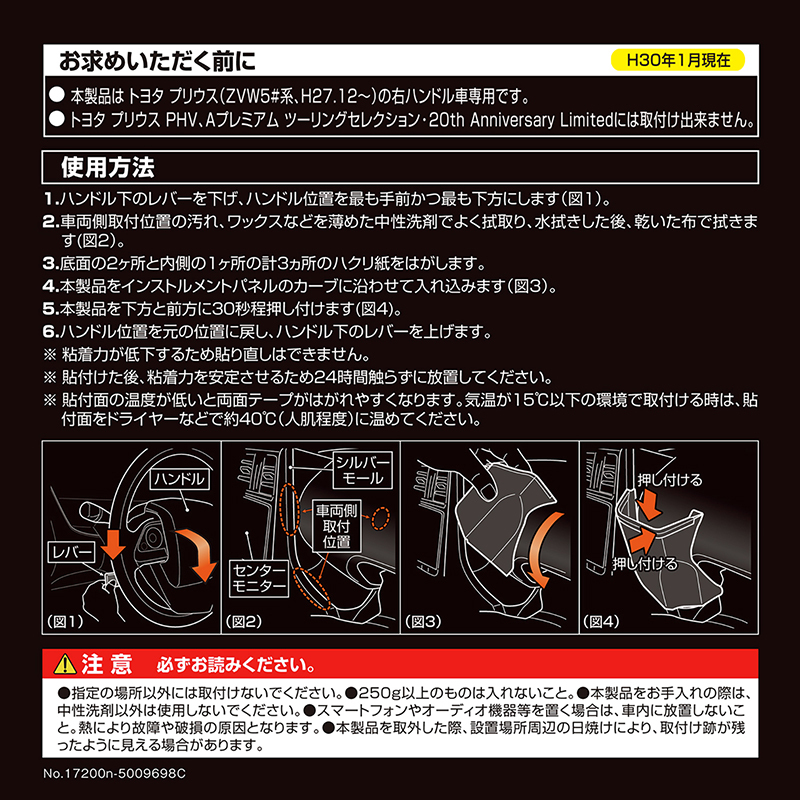 お求めいただく前に

H30年1月現在

● 本製品は トヨタ プリウス(ZVW5#系、H27.12~)の右ハンドル車専用です。
● トヨタ プリウス PHV、Aプレミアム ツーリングセレクション・20th Anniversary Limitedには取付け出来ません。

使用方法

1.ハンドル下のレバーを下げ、ハンドル位置を最も手前かつ最も下方にします(図1)。
2.車両側取付位置の汚れ、ワックスなどを薄めた中性洗剤でよく拭取り、水拭きした後、乾いた布で拭きます(図2)。
3.底面の2ヶ所と内側の1ヶ所の計3ヵ所のハクリ紙をはがします。
4.本製品をインストルメントパネルのカーブに沿わせて入れ込みます(図3)。
5.本製品を下方と前方に30秒程押し付けます(図4)。
6.ハンドル位置を元の位置に戻し、ハンドル下のレバーを上げます。
※ 粘着力が低下するため貼り直しはできません。
※ 貼付けた後、粘着力を安定させるため24時間触らずに放置してください。
※ 貼付面の温度が低いと両面テープがはがれやすくなります。気温が15℃以下の環境で取付ける時は、貼付面をドライヤーなどで約40℃(人肌程度)に温めてください。

ハンドル
レバー
(図1)
シルバーモール
車両側取付位置
センターモニター
(図2)
(図3)
押し付ける
押し付ける
(図4)

注 意 必ずお読みください。

●指定の場所以外には取付けないでください。●250g以上のものは入れないこと。●本製品をお手入れの際は、中性洗剤以外は使用しないでください。●スマートフォンやオーディオ機器等を置く場合は、車内に放置しないこと。熱により故障や破損の原因となります。●本製品を取外した際、設置場所周辺の日焼けにより、取付け跡が残ったように見える場合があります。

No.17200n-5009698C