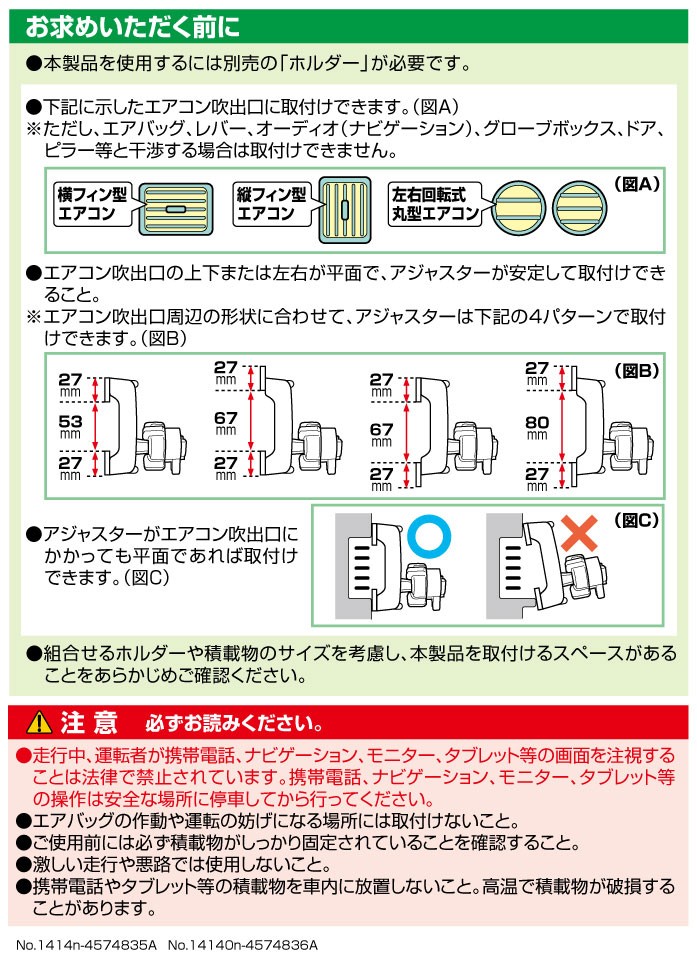 お求めいただく前に

●本製品を使用するには別売の「ホルダー」が必要です。

●下記に示したエアコン吹出口に取付けできます。(図A)
※ただし、エアバッグ、レバー、オーディオ(ナビゲーション)、グローブボックス、ドア、ピラー等と干渉する場合は取付けできません。

横フィン型エアコン　縦フィン型エアコン　左右回転式丸型エアコン　(図A)

●エアコン吹出口の上下または左右が平面で、アジャスターが安定して取付けできること。
※エアコン吹出口周辺の形状に合わせて、アジャスターは下記の4パターンで取付けできます。(図B)

27 mm　53 mm　27 mm　27 mm　67 mm　27 mm　27 mm　67 mm　27 mm　27 mm　80 mm　27 mm　(図B)

●アジャスターがエアコン吹出口にかかっても平面であれば取付けできます。(図C)

(図C)

●組合せるホルダーや積載物のサイズを考慮し、本製品を取付けるスペースがあることをあらかじめご確認ください。

注意　必ずお読みください。

●走行中、運転者が携帯電話、ナビゲーション、モニター、タブレット等の画面を注視することは法律で禁止されています。携帯電話、ナビゲーション、モニター、タブレット等の操作は安全な場所に停車してから行ってください。
●エアバッグの作動や運転の妨げになる場所には取付けないこと。
●ご使用前には必ず積載物がしっかり固定されていることを確認すること。
●激しい走行や悪路では使用しないこと。
●携帯電話やタブレット等の積載物を車内に放置しないこと。高温で積載物が破損することがあります。

No.1414n-4574835A　No.14140n-4574836A