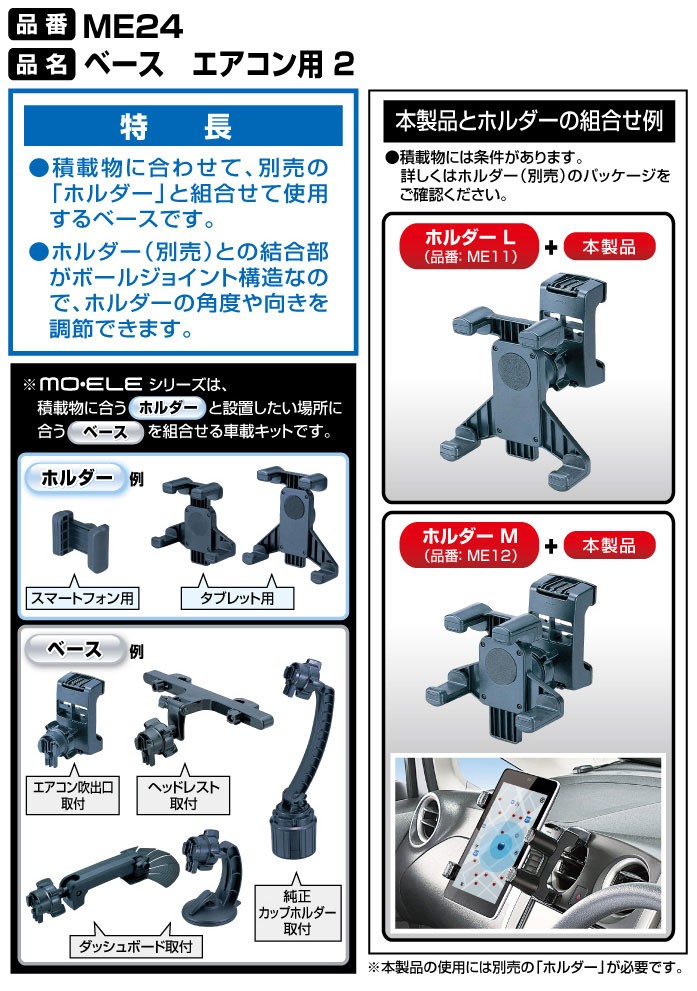 品番 ME24
品名 ベース　エアコン用 2

特　長
●積載物に合わせて、別売の「ホルダー」と組合せて使用するベースです。
●ホルダー（別売）との結合部がボールジョイント構造なので、ホルダーの角度や向きを調節できます。

※MO•ELE シリーズは、積載物に合う ホルダー と設置したい場所に合う ベース を組合せる車載キットです。

ホルダー 例
スマートフォン用
タブレット用

ベース 例
エアコン吹出口取付
ヘッドレスト取付
純正カップホルダー取付
ダッシュボード取付

本製品とホルダーの組合せ例
●積載物には条件があります。詳しくはホルダー（別売）のパッケージをご確認ください。

ホルダー L（品番: ME11）＋ 本製品

ホルダー M（品番: ME12）＋ 本製品

※本製品の使用には別売の「ホルダー」が必要です。