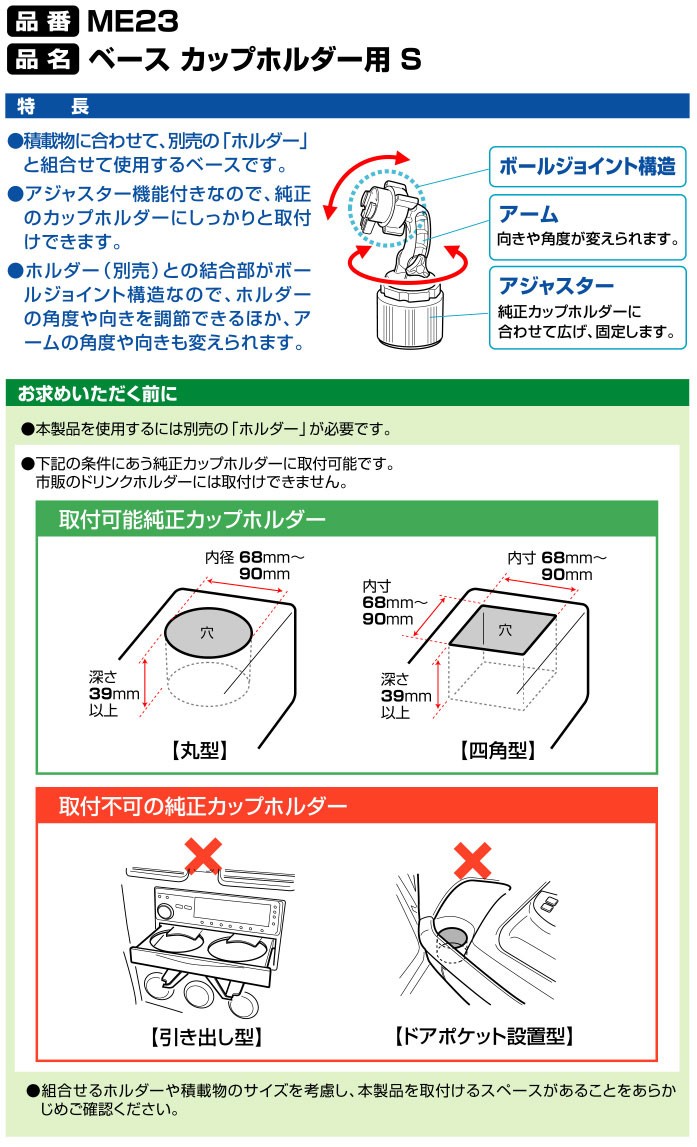 品番 ME23
品名 ベース カップホルダー用 S

特　長

●積載物に合わせて、別売の「ホルダー」と組合せて使用するベースです。
●アジャスター機能付きなので、純正のカップホルダーにしっかりと取付けできます。
●ホルダー（別売）との結合部がボールジョイント構造なので、ホルダーの角度や向きを調節できるほか、アームの角度や向きも変えられます。

ボールジョイント構造

アーム
向きや角度が変えられます。

アジャスター
純正カップホルダーに合わせて広げ、固定します。

お求めいただく前に

●本製品を使用するには別売の「ホルダー」が必要です。

●下記の条件にあう純正カップホルダーに取付可能です。
市販のドリンクホルダーには取付けできません。

取付可能純正カップホルダー

内径 68mm～90mm
穴
深さ 39mm 以上
【丸型】

内寸 68mm～90mm
内寸 68mm～90mm
穴
深さ 39mm 以上
【四角型】

取付不可の純正カップホルダー

【引き出し型】

【ドアポケット設置型】

●組合せるホルダーや積載物のサイズを考慮し、本製品を取付けるスペースがあることをあらかじめご確認ください。