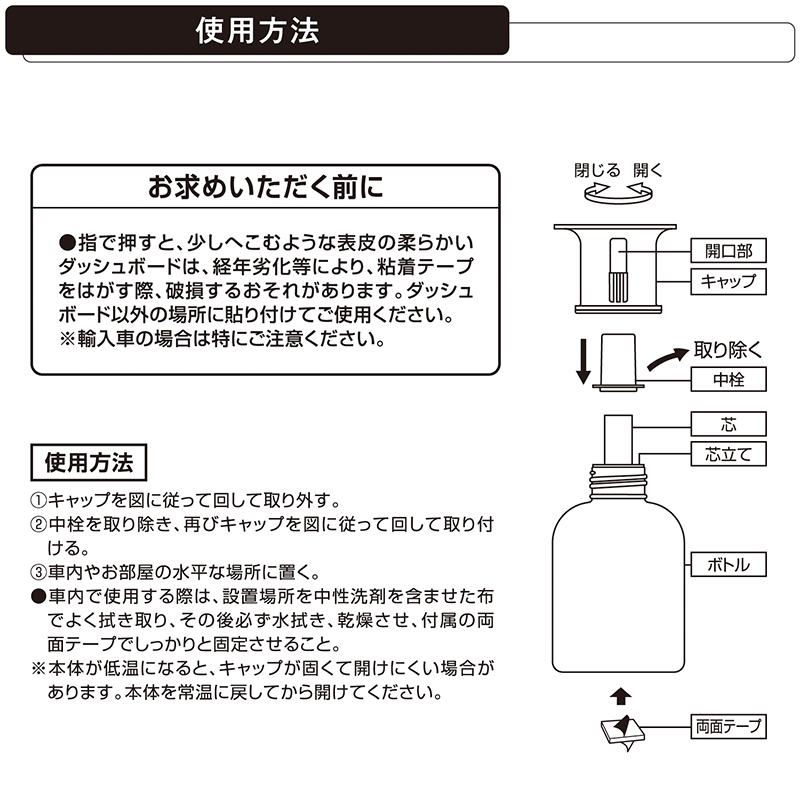 使用方法

お求めいただく前に

●指で押すと、少しへこむような表皮の柔らかいダッシュボードは、経年劣化等により、粘着テープをはがす際、破損するおそれがあります。ダッシュボード以外の場所に貼り付けてご使用ください。
※輸入車の場合は特にご注意ください。

使用方法

①キャップを図に従って回して取り外す。
②中栓を取り除き、再びキャップを図に従って回して取り付ける。
③車内やお部屋の水平な場所に置く。
●車内で使用する際は、設置場所を中性洗剤を含ませた布でよく拭き取り、その後必ず水拭き、乾燥させ、付属の両面テープでしっかりと固定させること。
※本体が低温になると、キャップが固くて開けにくい場合があります。本体を常温に戻してから開けてください。

閉じる 開く

開口部

キャップ

取り除く

中栓

芯

芯立て

ボトル

両面テープ