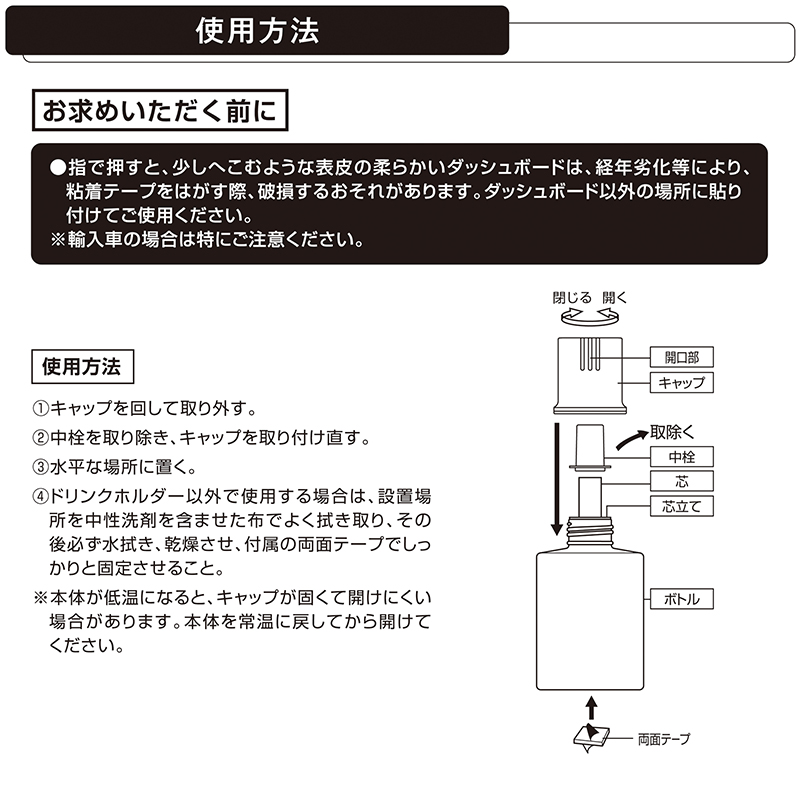 使用方法

お求めいただく前に

●指で押すと、少しへこむような表皮の柔らかいダッシュボードは、経年劣化等により、粘着テープをはがす際、破損するおそれがあります。ダッシュボード以外の場所に貼り付けてご使用ください。
※輸入車の場合は特にご注意ください。

使用方法

①キャップを回して取り外す。
②中栓を取り除き、キャップを取り付け直す。
③水平な場所に置く。
④ドリンクホルダー以外で使用する場合は、設置場所を中性洗剤を含ませた布でよく拭き取り、その後必ず水拭き、乾燥させ、付属の両面テープでしっかりと固定させること。
※本体が低温になると、キャップが固くて開けにくい場合があります。本体を常温に戻してから開けてください。

閉じる 開く
開口部
キャップ
取除く
中栓
芯
芯立て
ボトル
両面テープ