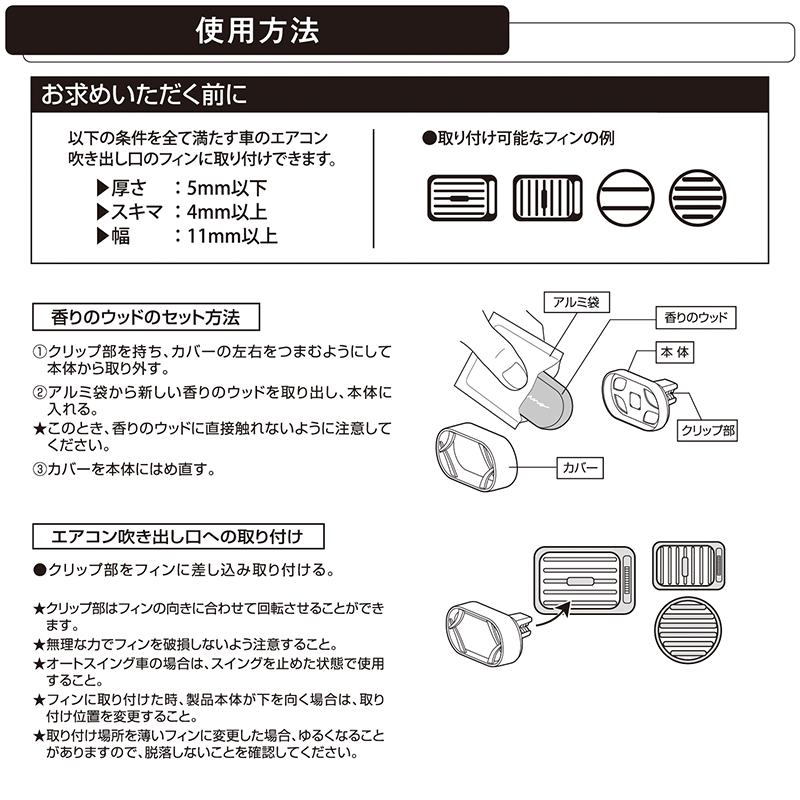 使用方法

お求めいただく前に

以下の条件を全て満たす車のエアコン吹き出し口のフィンに取り付けできます。
▶厚さ　：5mm以下
▶スキマ：4mm以上
▶幅　　：11mm以上

●取り付け可能なフィンの例

香りのウッドのセット方法

①クリップ部を持ち、カバーの左右をつまむようにして本体から取り外す。
②アルミ袋から新しい香りのウッドを取り出し、本体に入れる。
★このとき、香りのウッドに直接触れないように注意してください。
③カバーを本体にはめ直す。

アルミ袋
香りのウッド
本 体
クリップ部
カバー

エアコン吹き出し口への取り付け

●クリップ部をフィンに差し込み取り付ける。

★クリップ部はフィンの向きに合わせて回転させることができます。
★無理な力でフィンを破損しないよう注意すること。
★オートスイング車の場合は、スイングを止めた状態で使用すること。
★フィンに取り付けた時、製品本体が下を向く場合は、取り付け位置を変更すること。
★取り付け場所を薄いフィンに変更した場合、ゆるくなることがありますので、脱落しないことを確認してください。