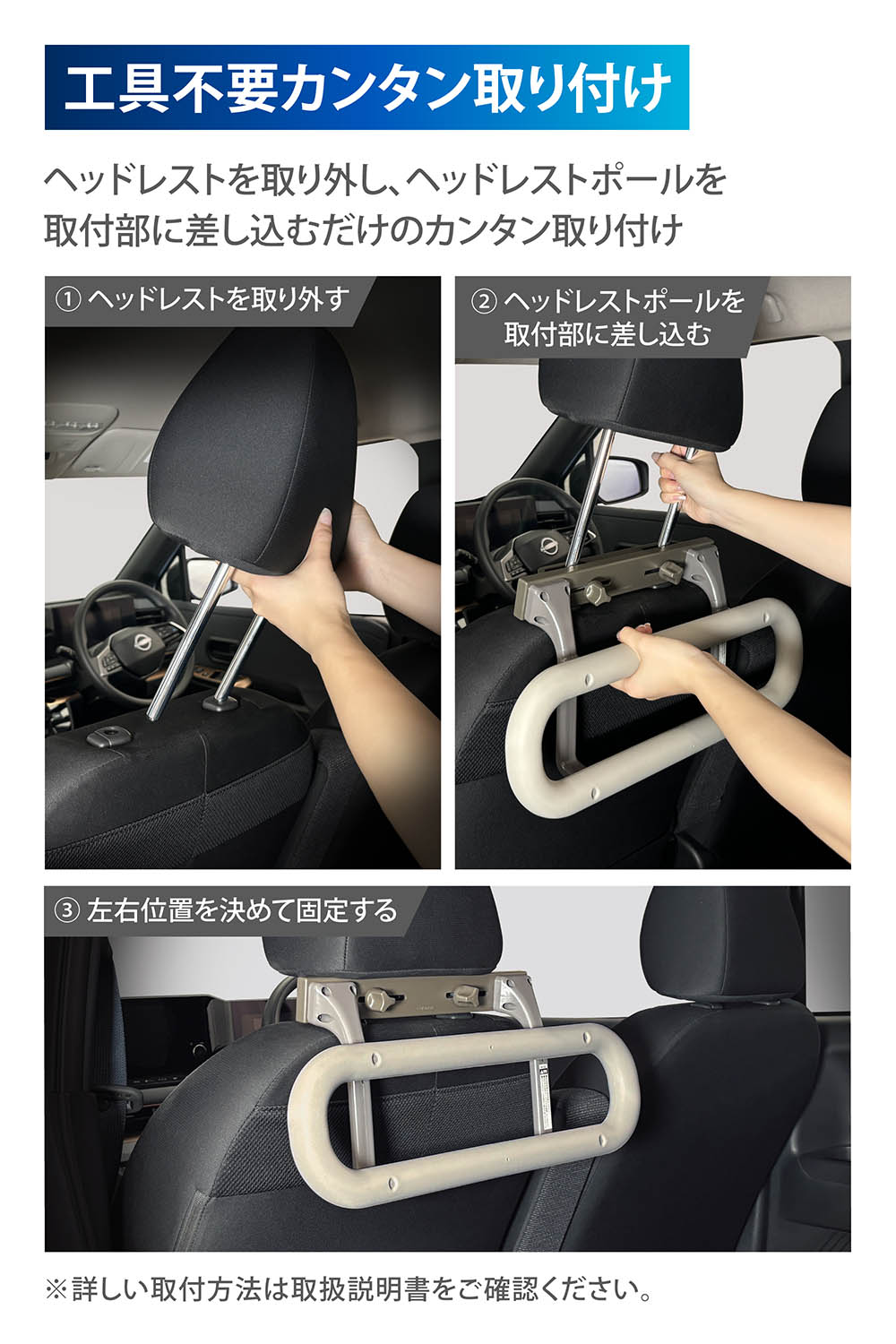 工具不要カンタン取り付け

ヘッドレストを取り外し、ヘッドレストポールを取付部に差し込むだけのカンタン取り付け

① ヘッドレストを取り外す

② ヘッドレストポールを取付部に差し込む

③ 左右位置を決めて固定する

※詳しい取付方法は取扱説明書をご確認ください。