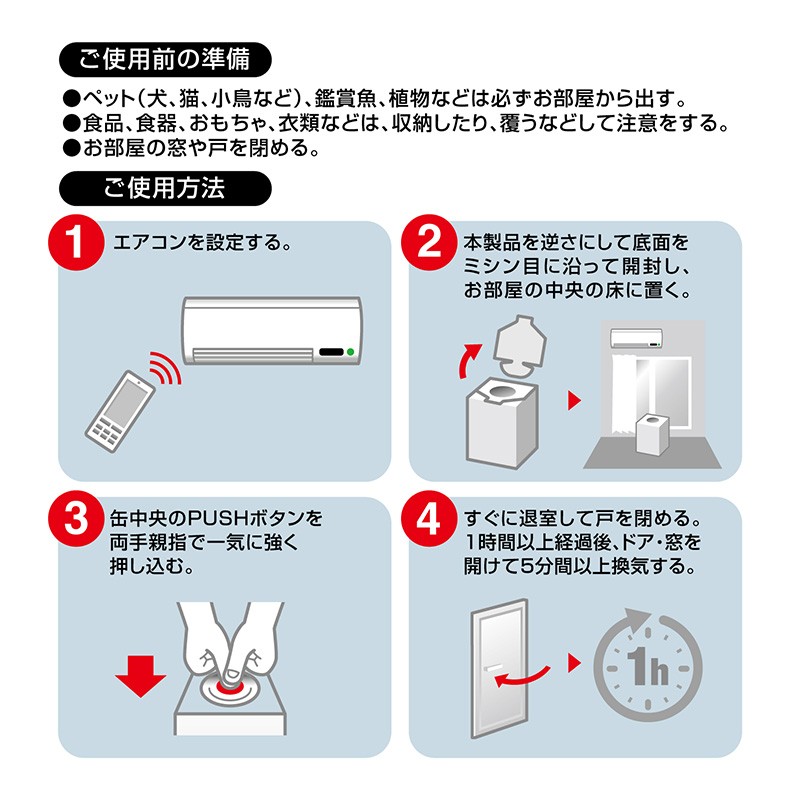 ご使用前の準備

●ペット(犬、猫、小鳥など)、鑑賞魚、植物などは必ずお部屋から出す。
●食品、食器、おもちゃ、衣類などは、収納したり、覆うなどして注意をする。
●お部屋の窓や戸を閉める。

ご使用方法

1 エアコンを設定する。

2 本製品を逆さにして底面をミシン目に沿って開封し、お部屋の中央の床に置く。

3 缶中央のPUSHボタンを両手親指で一気に強く押し込む。

4 すぐに退室して戸を閉める。1時間以上経過後、ドア・窓を開けて5分間以上換気する。

1h